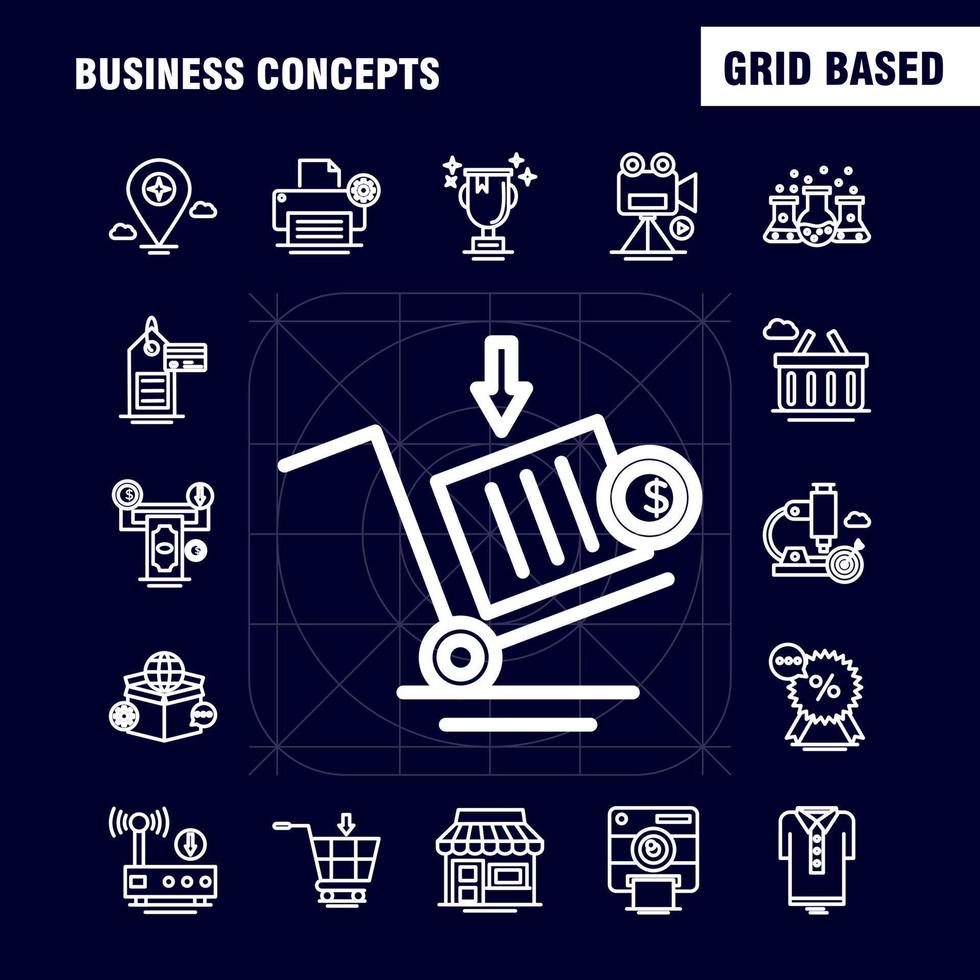 BUSINESS CONCEPTS

GRID BASED

$

%