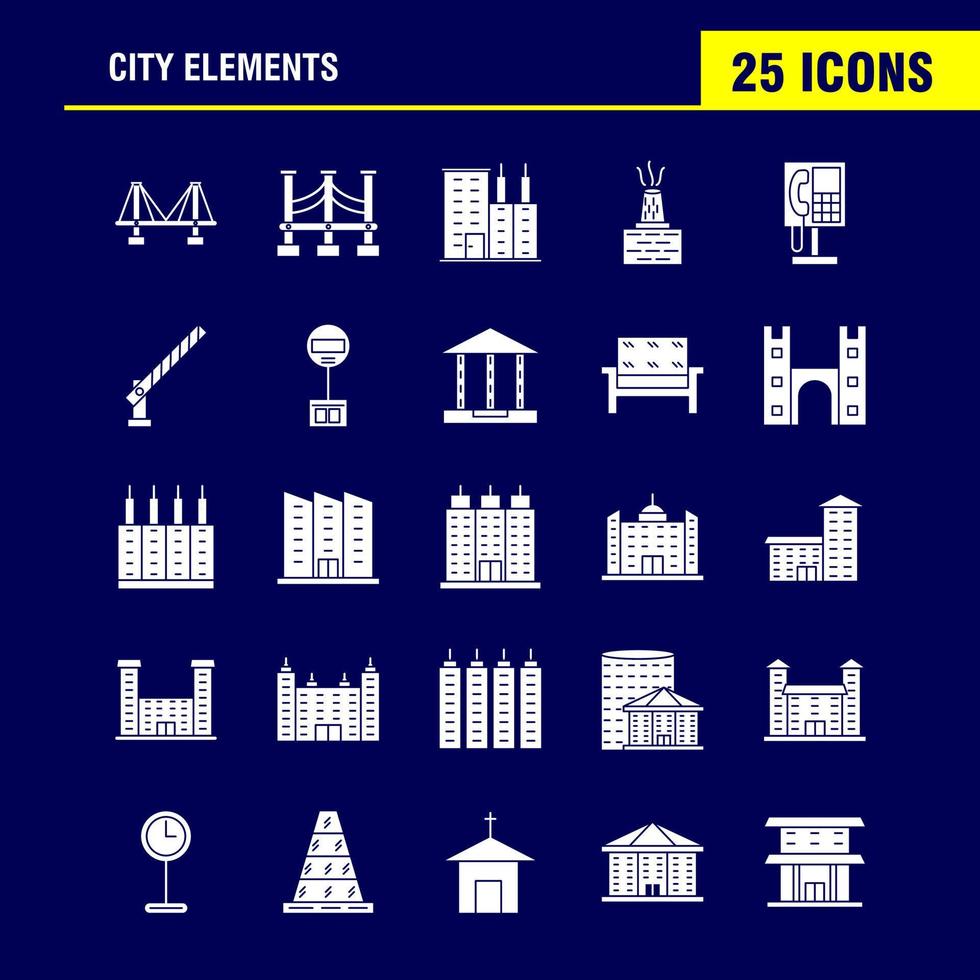 CITY ELEMENTS

25 ICONS