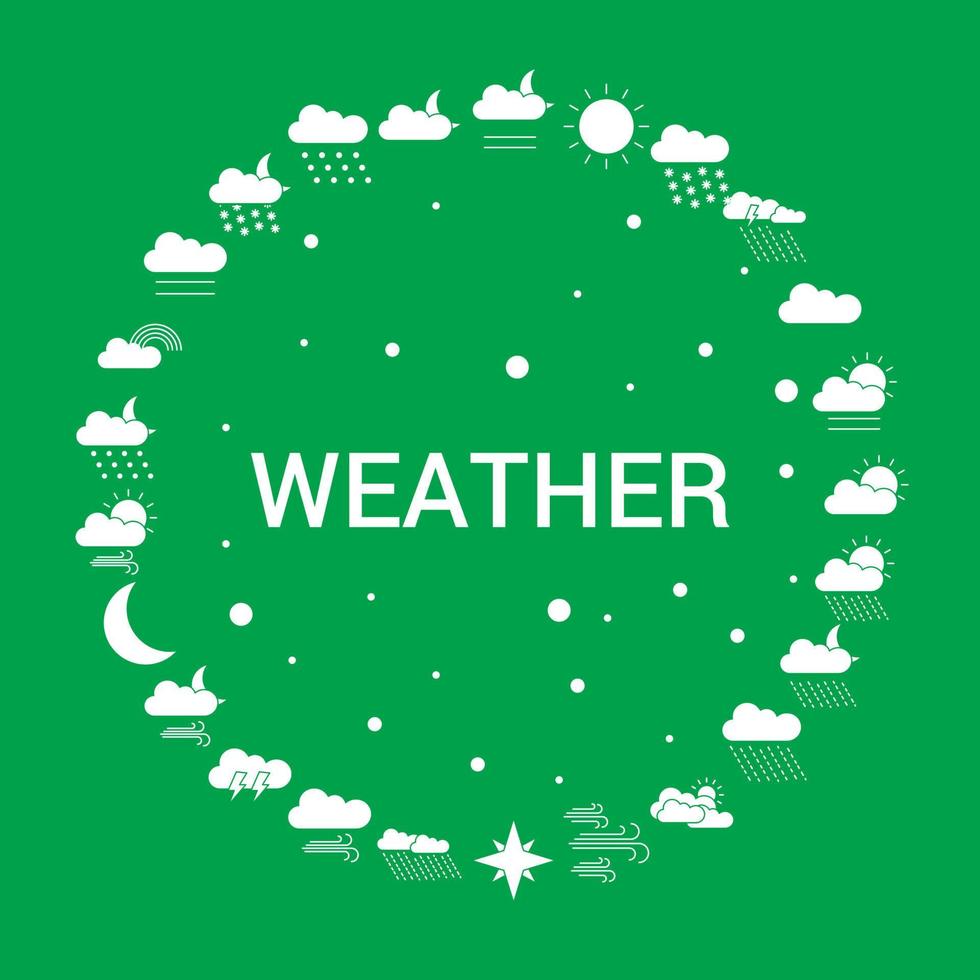 WEATHER