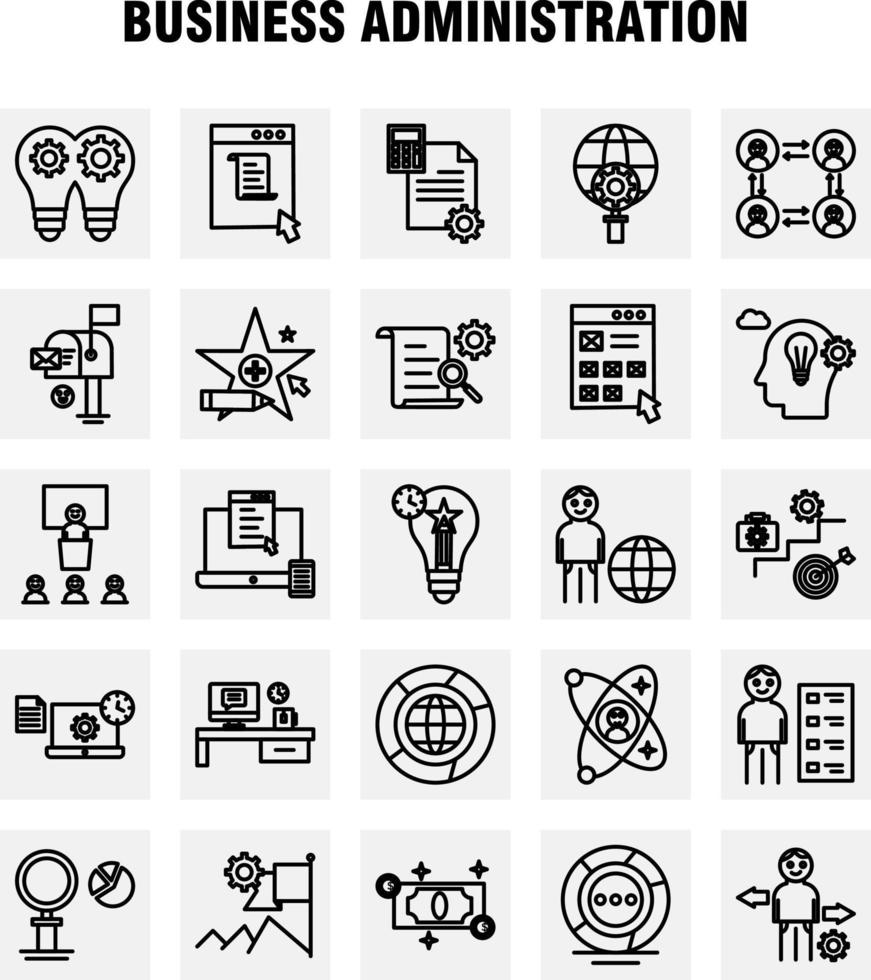 BUSINESS ADMINISTRATION