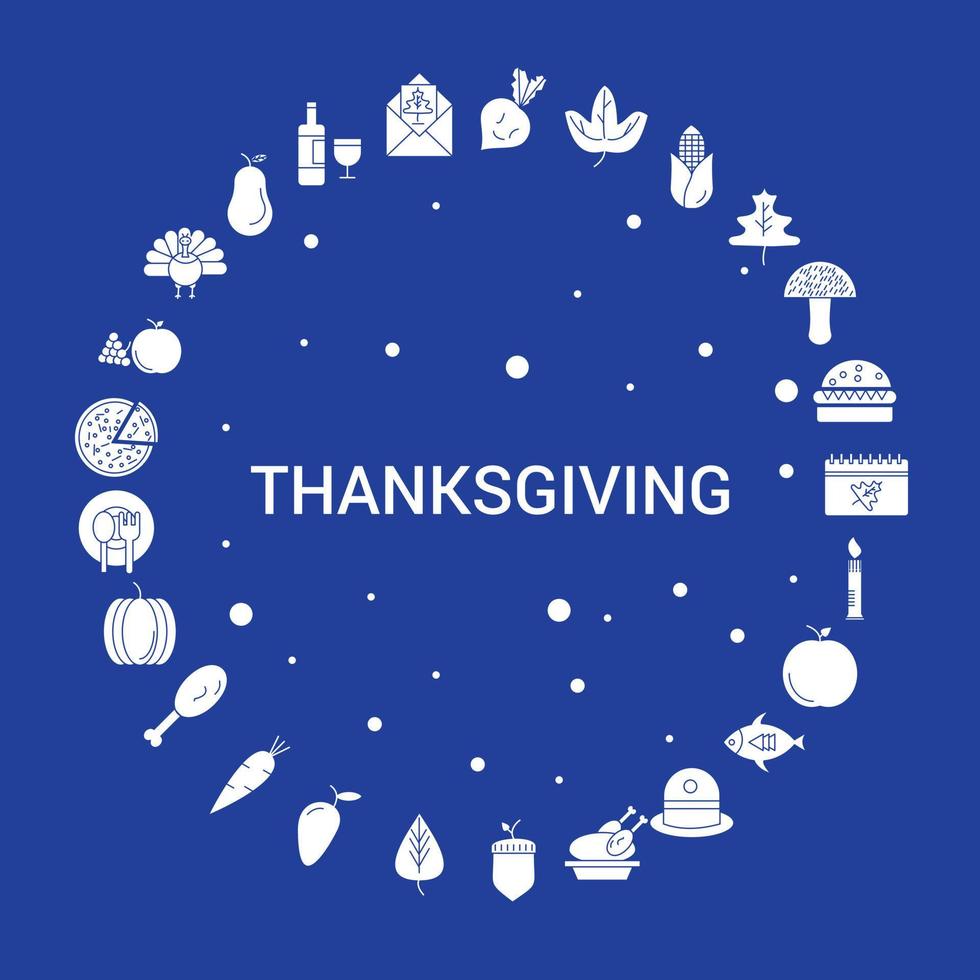 THANKSGIVING