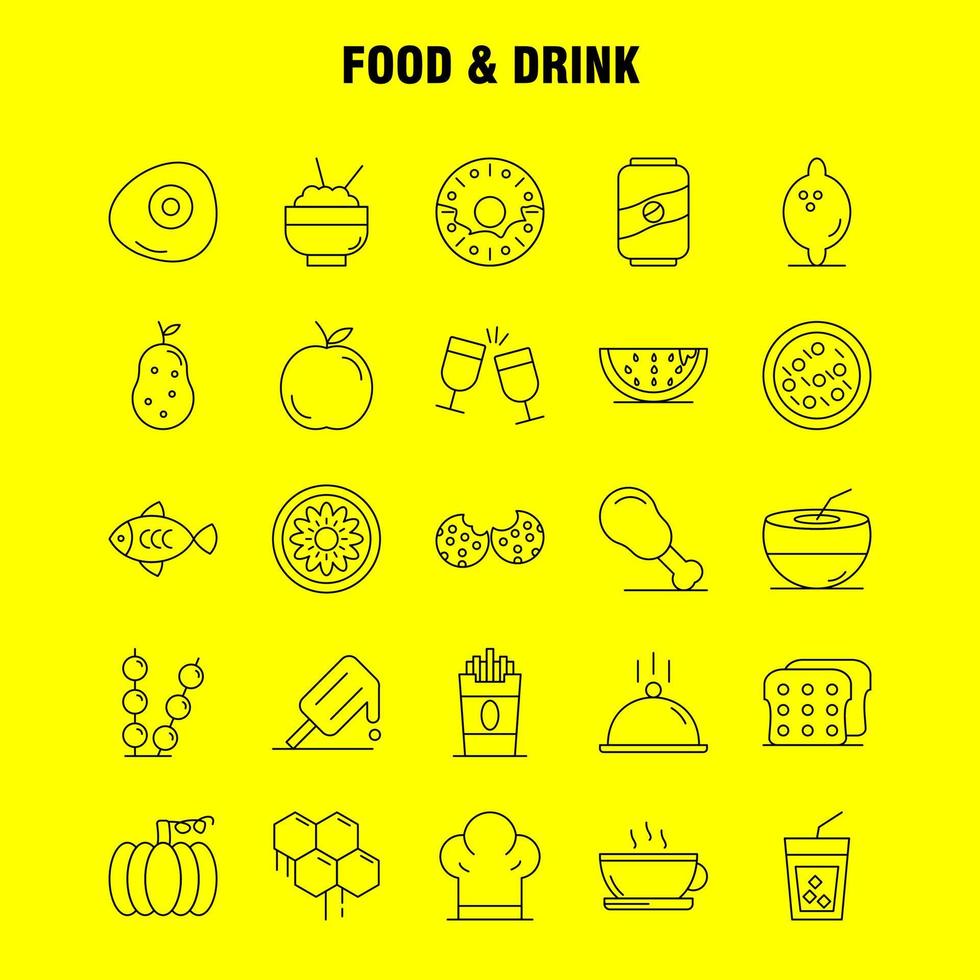 FOOD & DRINK