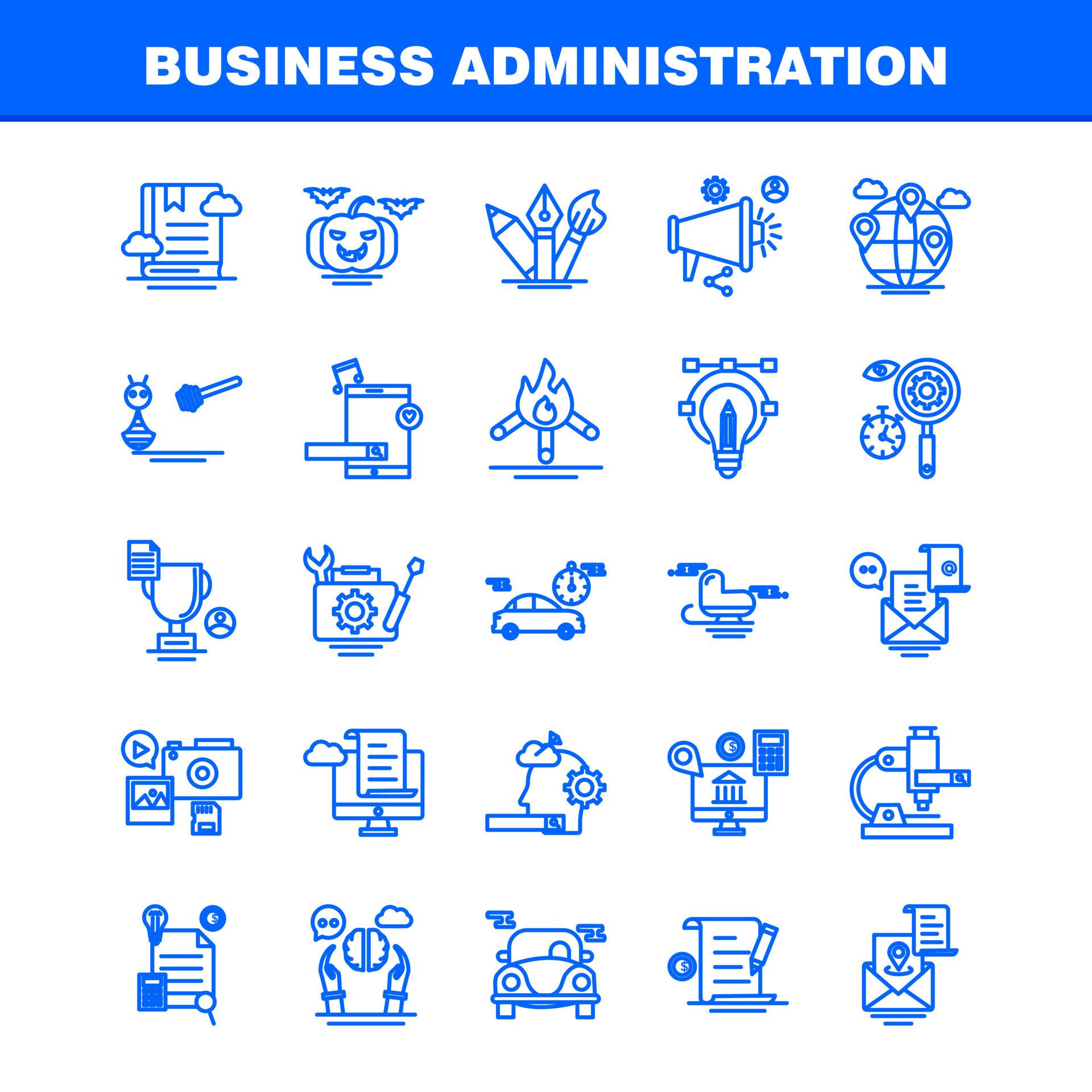 BUSINESS ADMINISTRATION