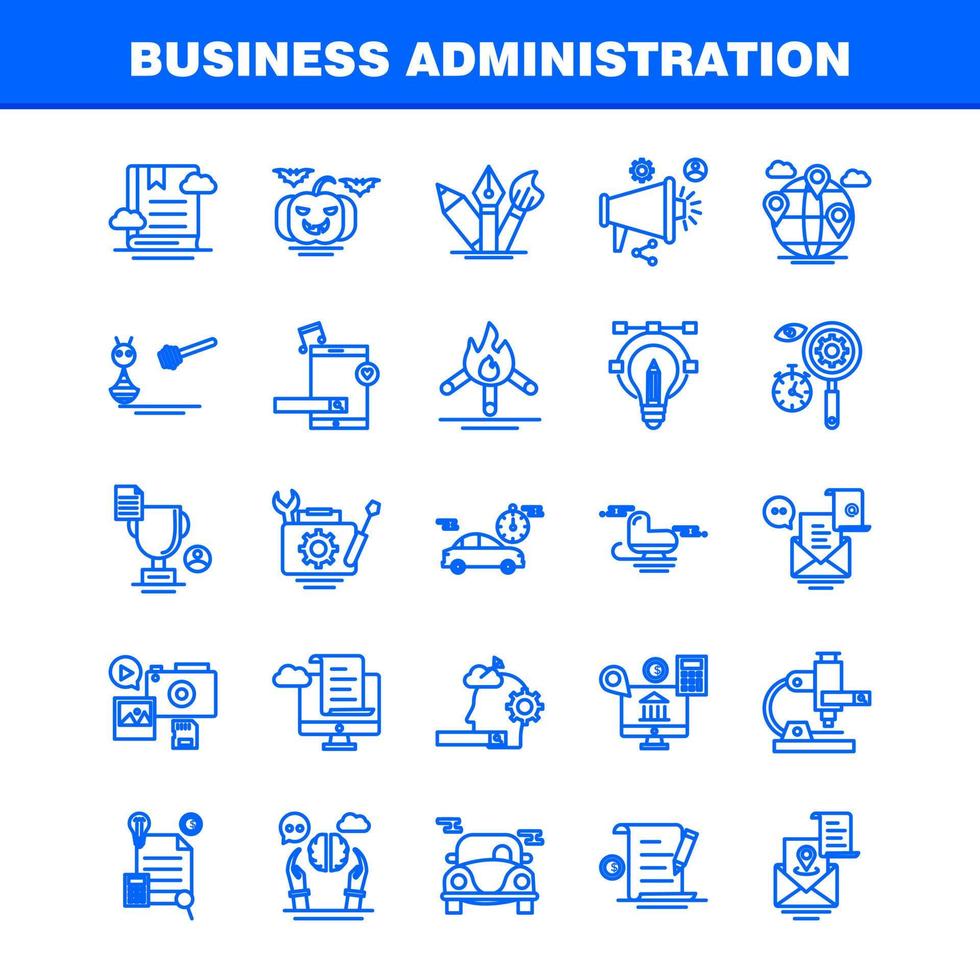 BUSINESS ADMINISTRATION