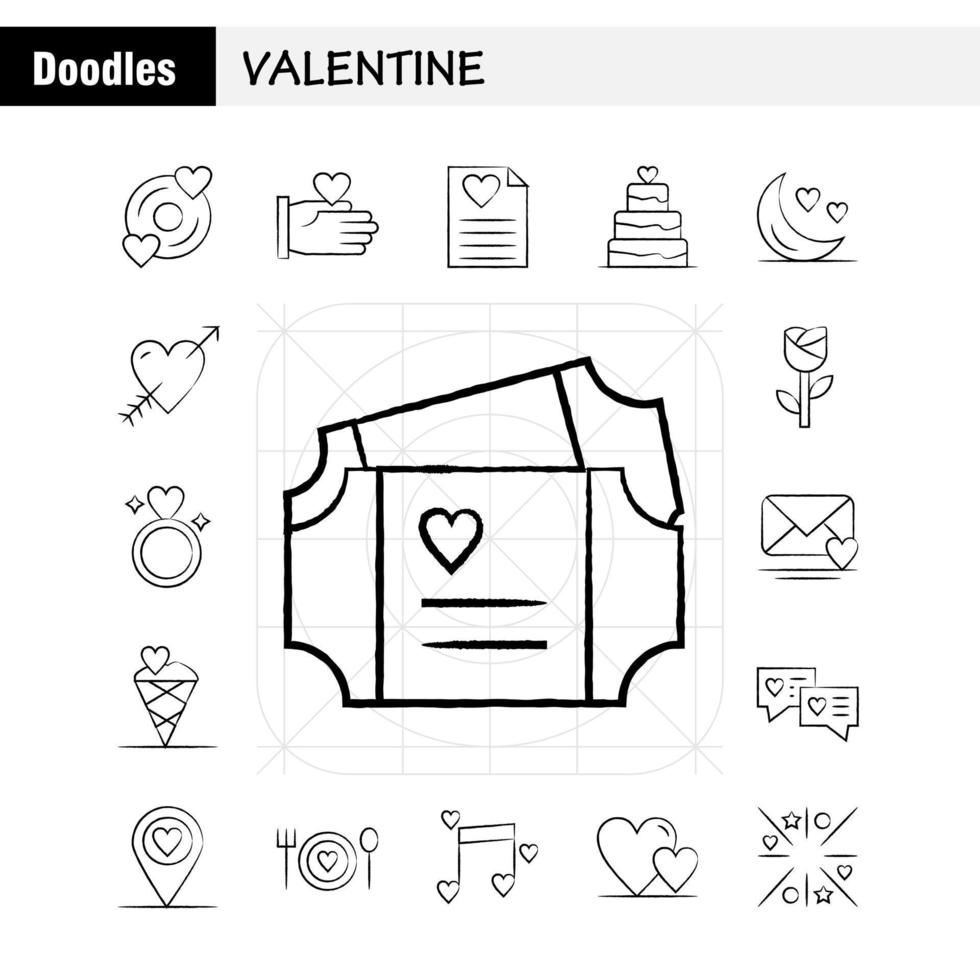 Doodles VALENTINE