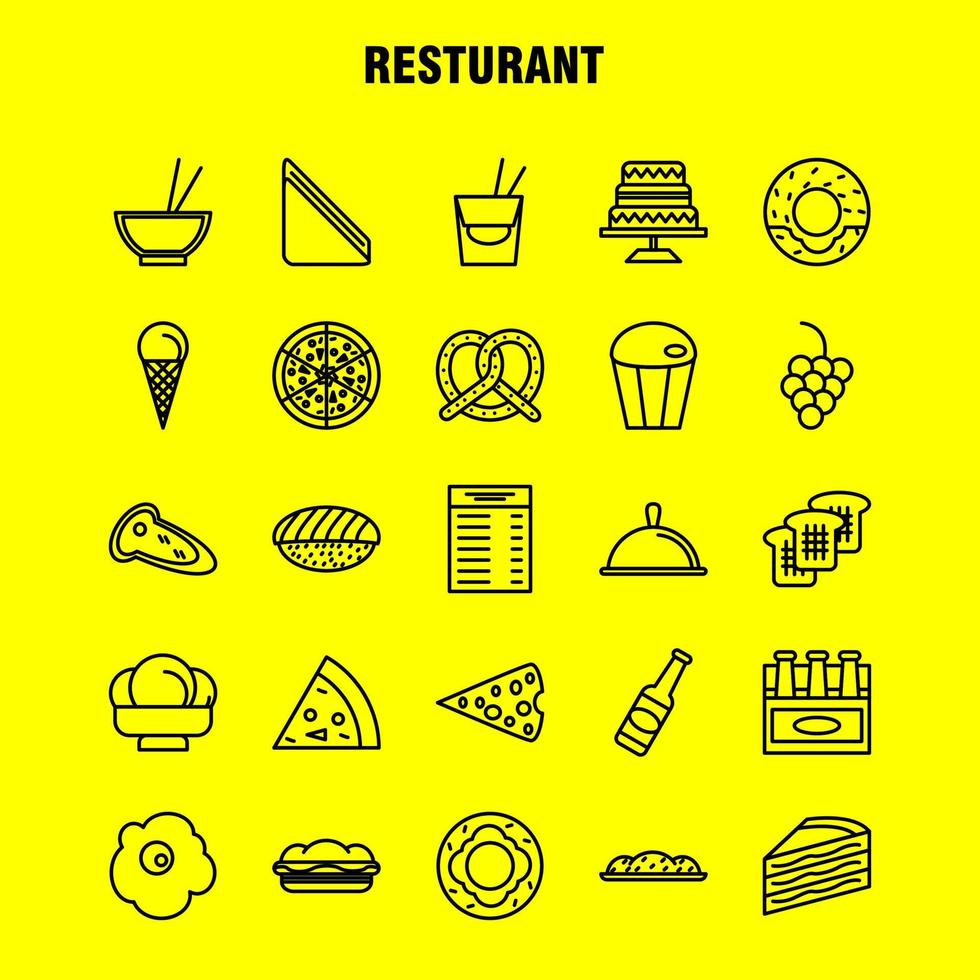 RESTURANT