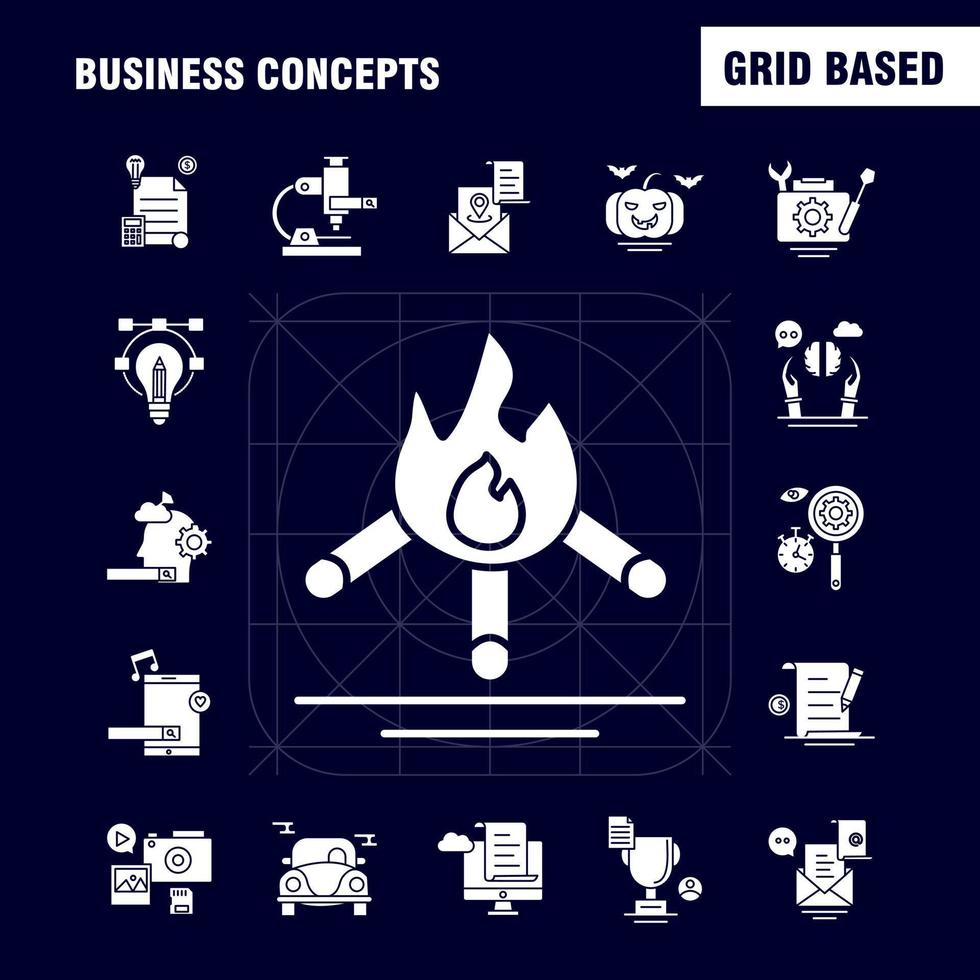 BUSINESS CONCEPTS

GRID BASED