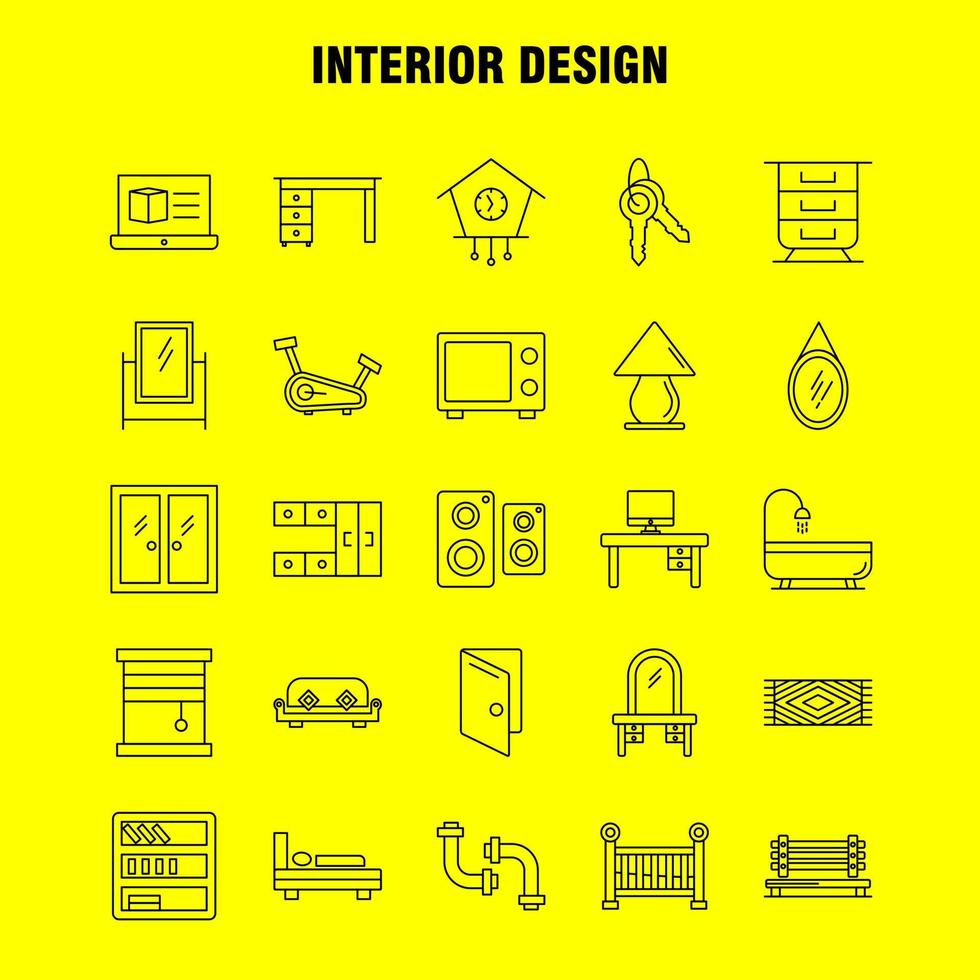 INTERIOR DESIGN