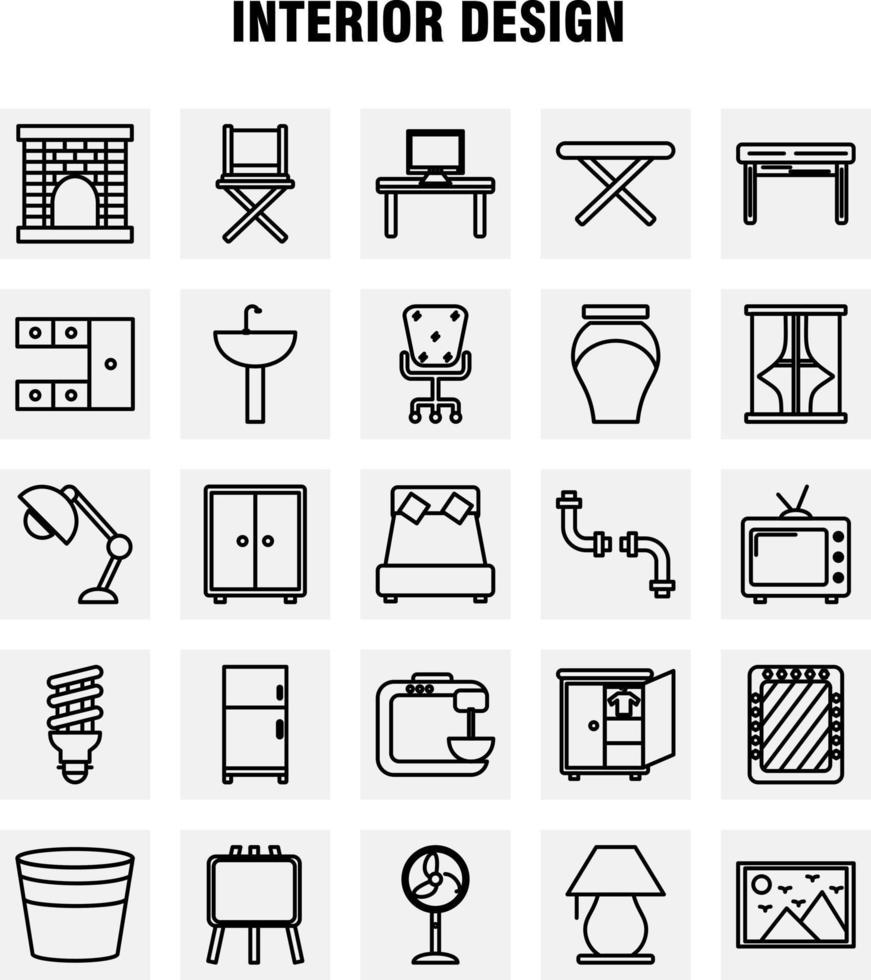 INTERIOR DESIGN