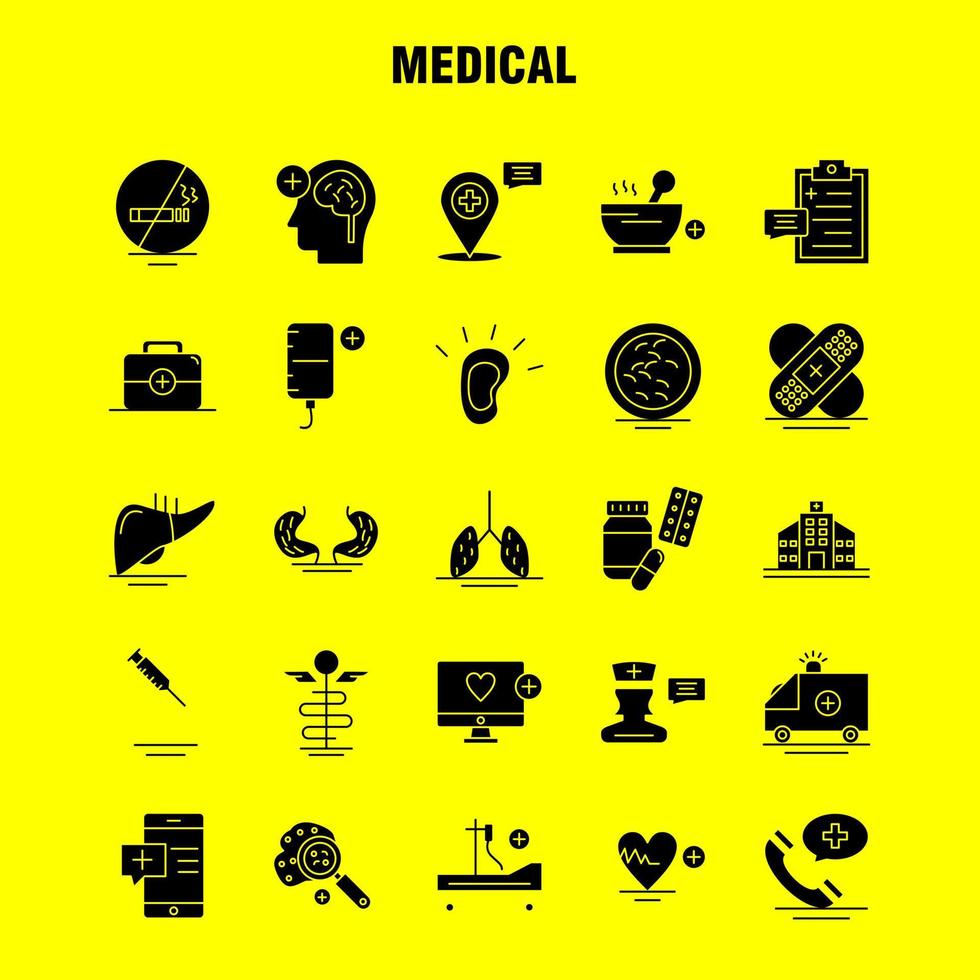 MEDICAL