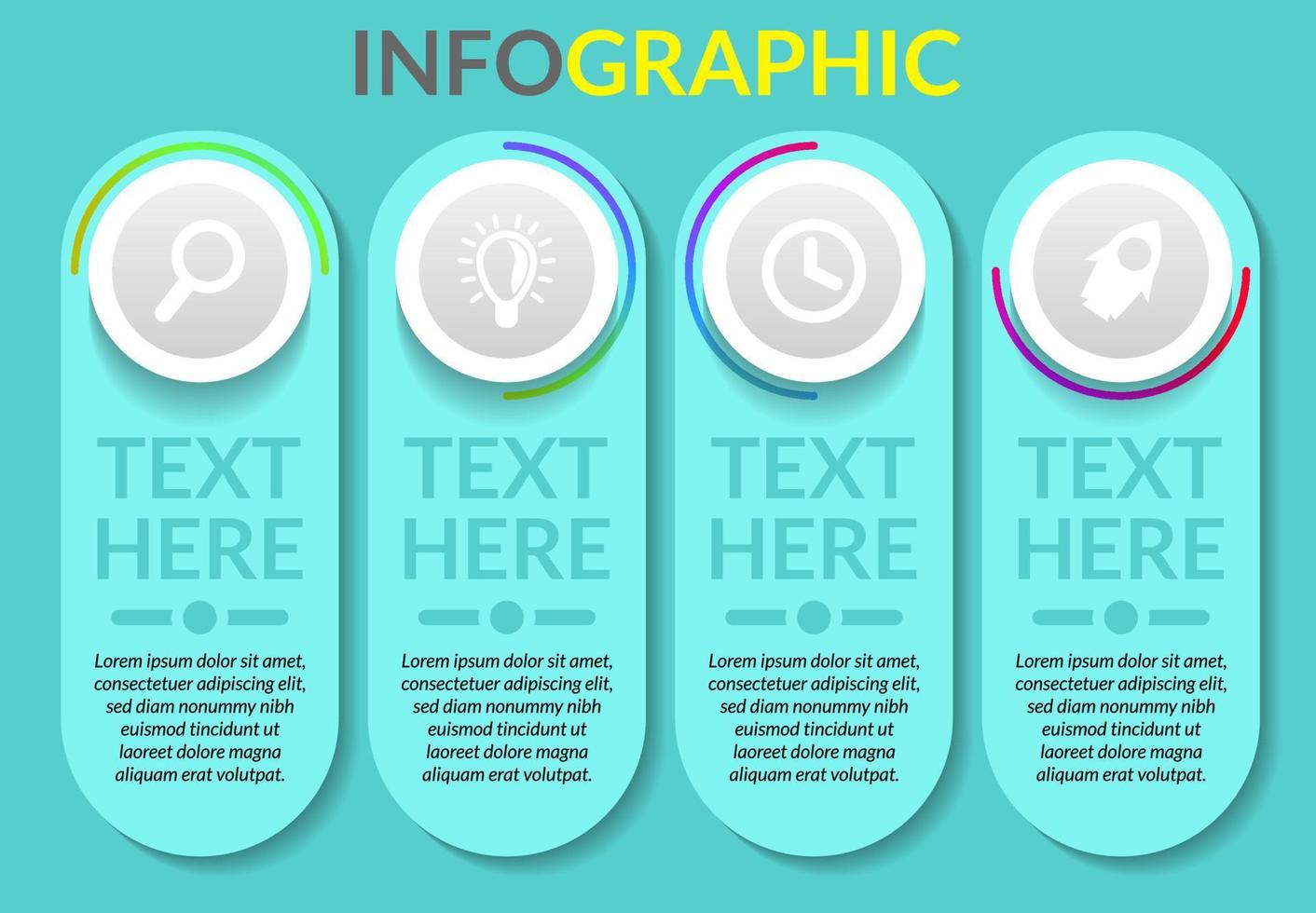 INFOGRAPHIC

TEXT HERE

Lorem ipsum dolor sit amet, consectetuer adipiscing elit, sed diam nonummy nibh euismod tincidunt ut laoreet dolore magna aliquam erat volutpat.

TEXT HERE

Lorem ipsum dolor sit amet, consectetuer adipiscing elit, sed diam nonummy nibh euismod tincidunt ut laoreet dolore magna aliquam erat volutpat.

TEXT HERE

Lorem ipsum dolor sit amet, consectetuer adipiscing elit, sed diam nonummy nibh euismod tincidunt ut laoreet dolore magna aliquam erat volutpat.

TEXT HERE

Lorem ipsum dolor sit amet, consectetuer adipiscing elit, sed diam nonummy nibh euismod tincidunt ut laoreet dolore magna aliquam erat volutpat.