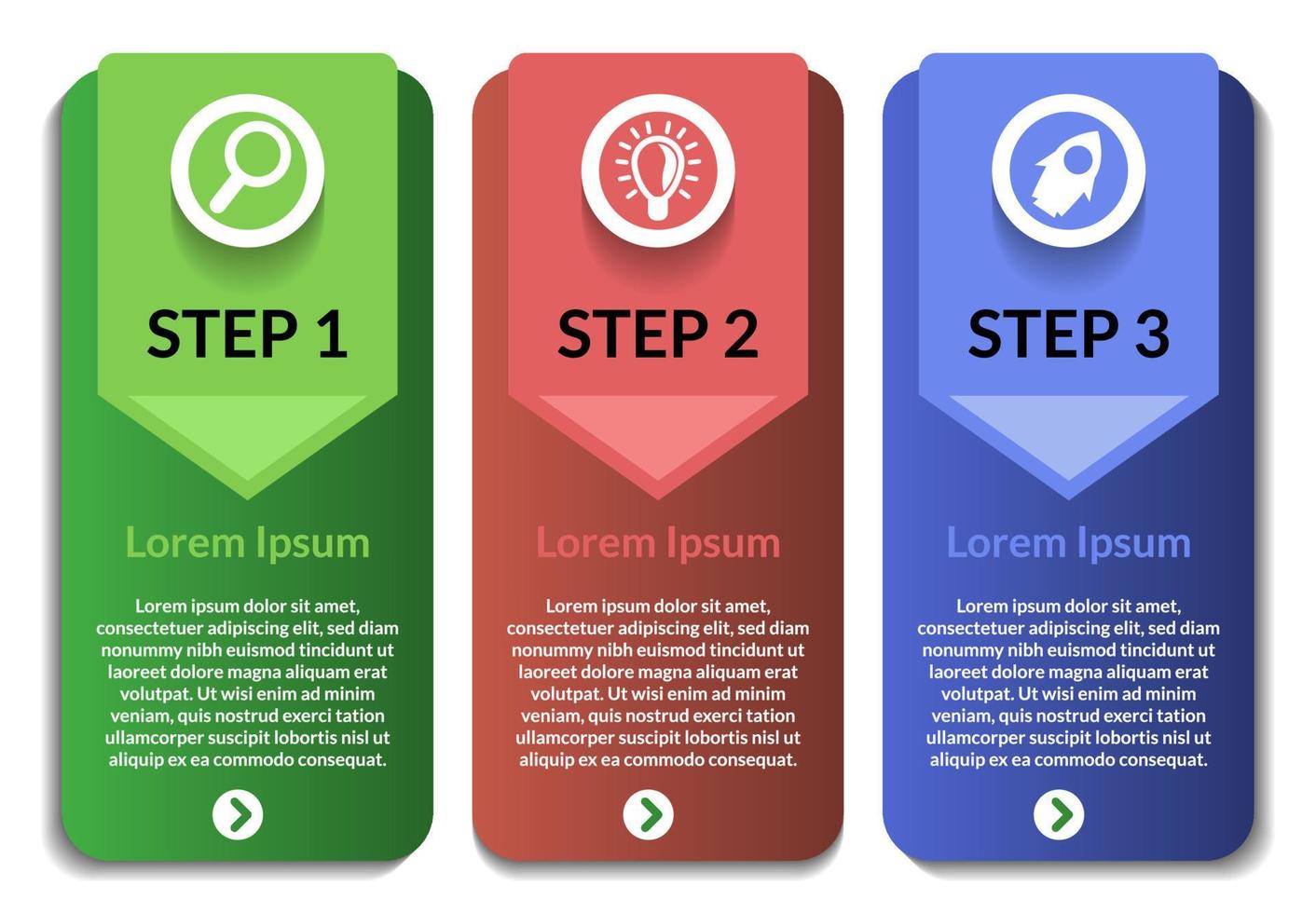 STEP 1

Lorem Ipsum

Lorem ipsum dolor sit amet, consectetuer adipiscing elit, sed diam nonummy nibh euismod tincidunt ut laoreet dolore magna aliquam erat volutpat. Ut wisi enim ad minim veniam, quis nostrud exerci tation ullamcorper suscipit lobortis nisl ut aliquip ex ea commodo consequat.

STEP 2

Lorem Ipsum

Lorem ipsum dolor sit amet, consectetuer adipiscing elit, sed diam nonummy nibh euismod tincidunt ut laoreet dolore magna aliquam erat volutpat. Ut wisi enim ad minim veniam, quis nostrud exerci tation ullamcorper suscipit lobortis nisl ut aliquip ex ea commodo consequat.

STEP 3

Lorem Ipsum

Lorem ipsum dolor sit amet, consectetuer adipiscing elit, sed diam nonummy nibh euismod tincidunt ut laoreet dolore magna aliquam erat volutpat. Ut wisi enim ad minim veniam, quis nostrud exerci tation ullamcorper suscipit lobortis nisl ut aliquip ex ea commodo consequat.