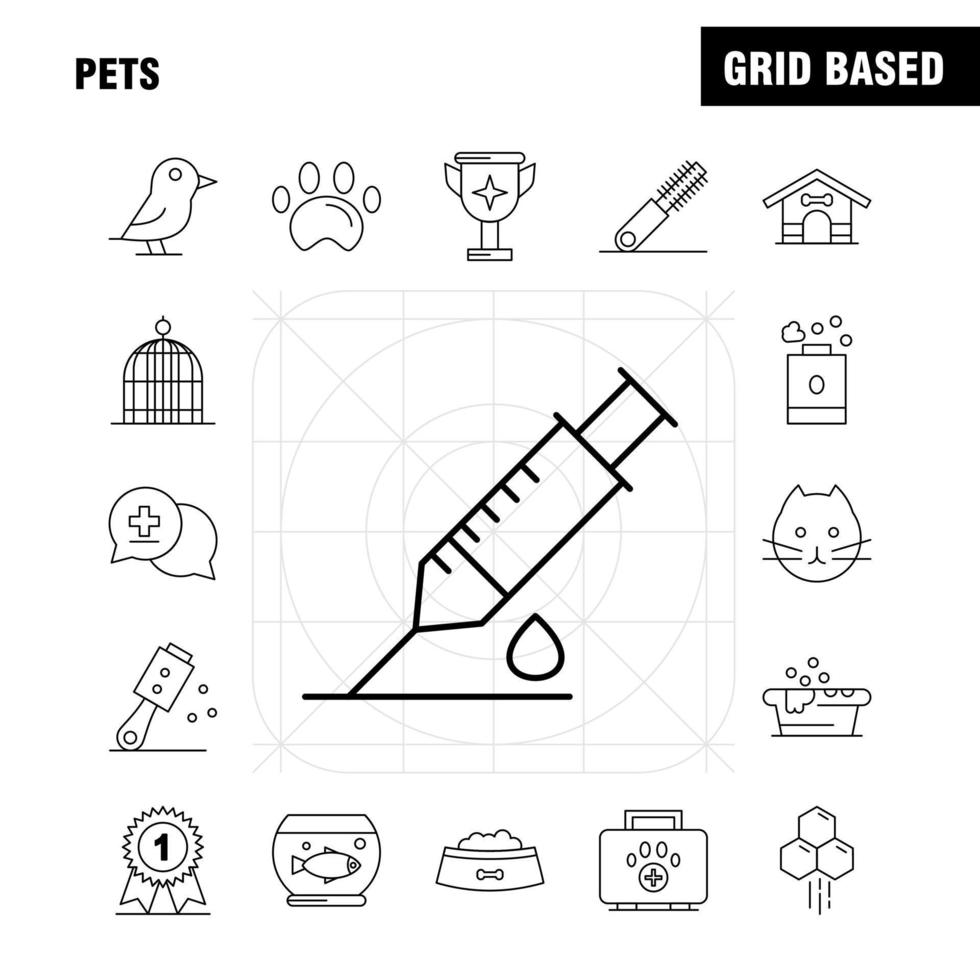 PETS

GRID BASED

1