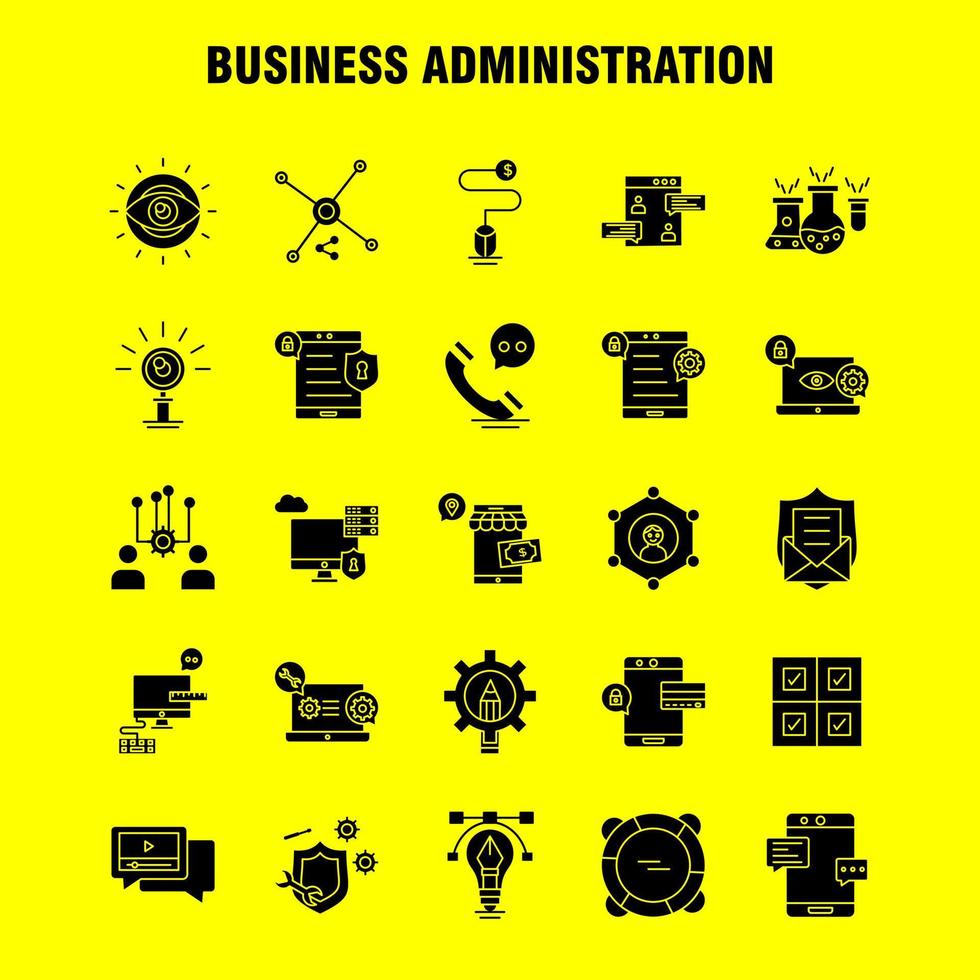 BUSINESS ADMINISTRATION