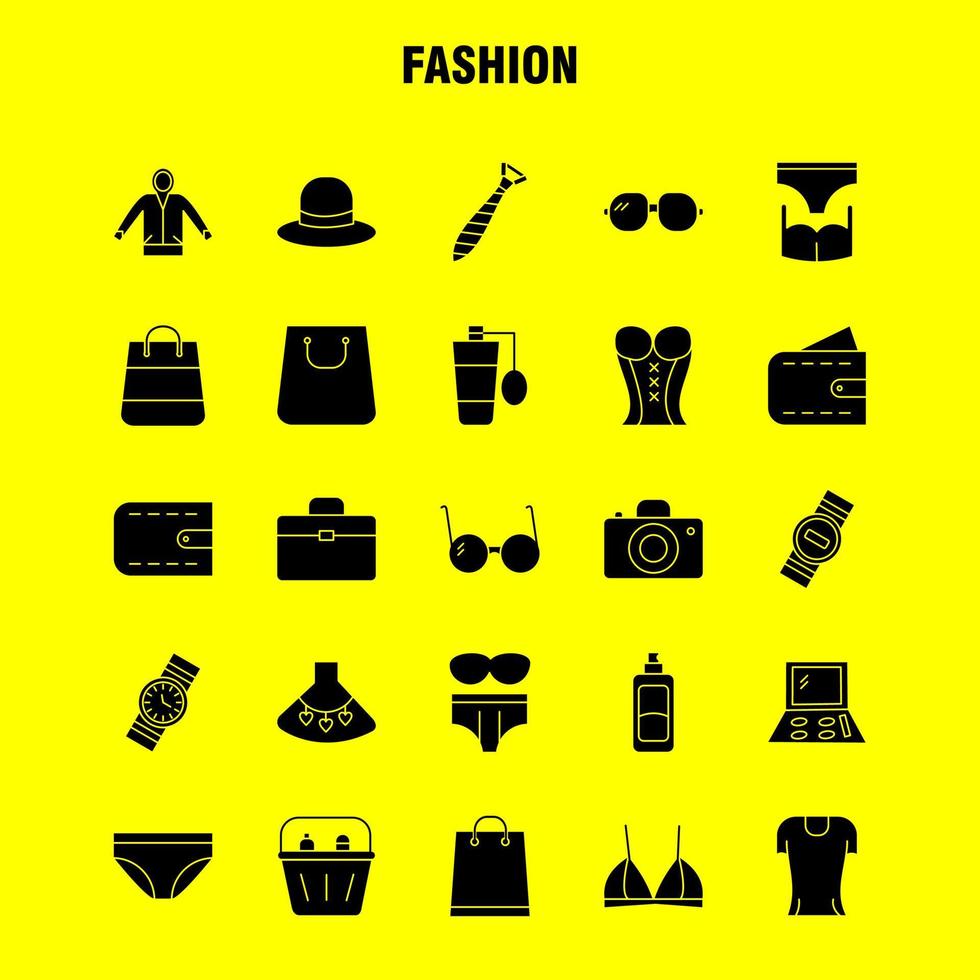 FASHION