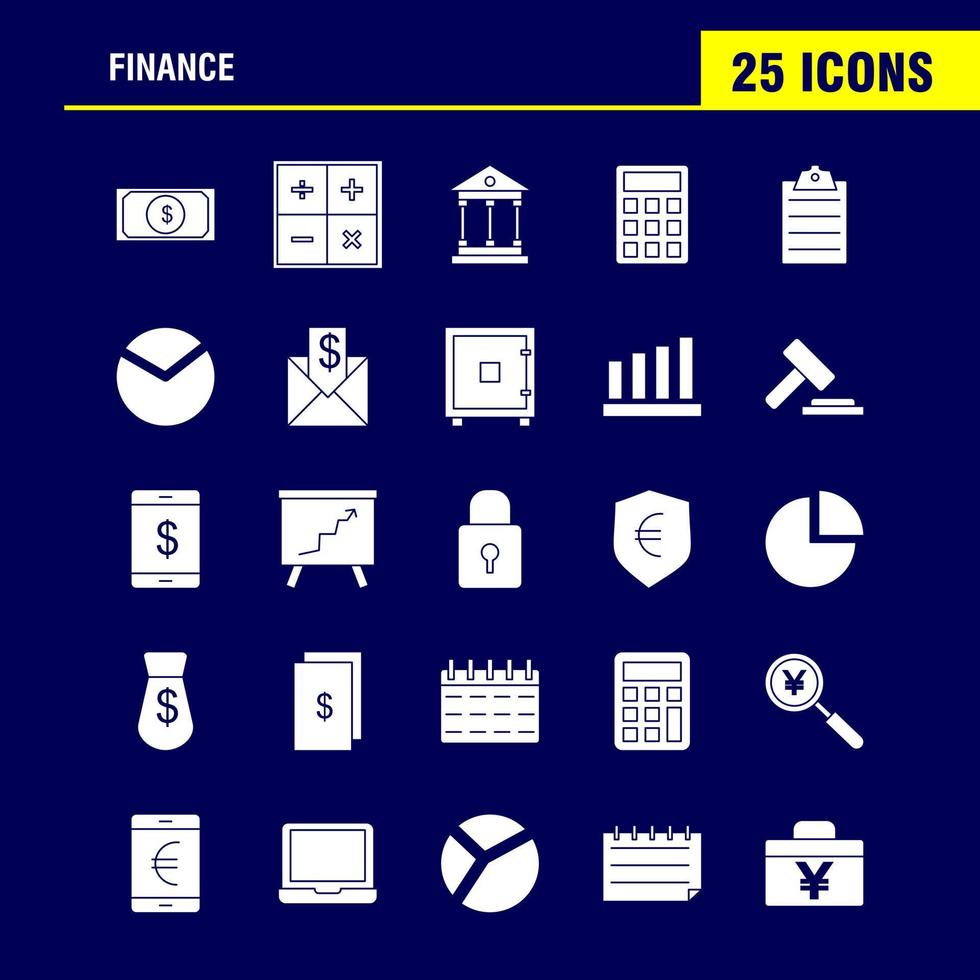 FINANCE

25 ICONS