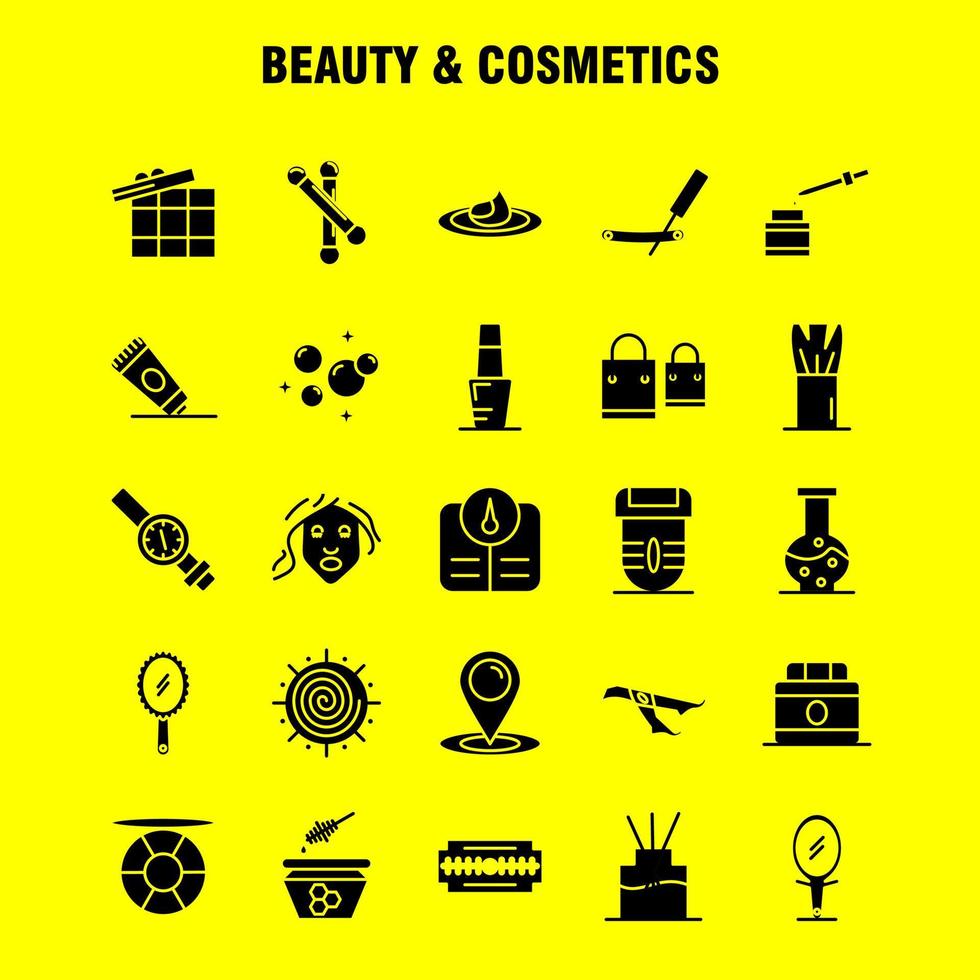 BEAUTY & COSMETICS