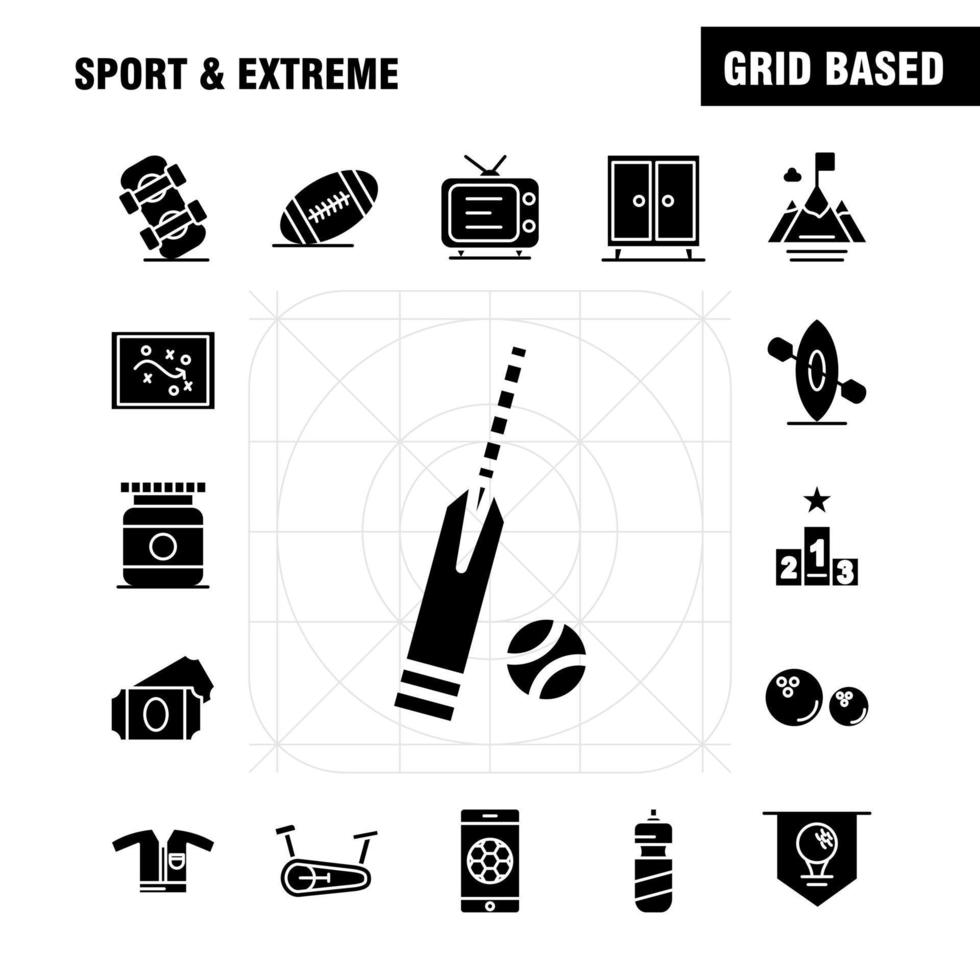 SPORT & EXTREME

GRID BASED

2 1 3