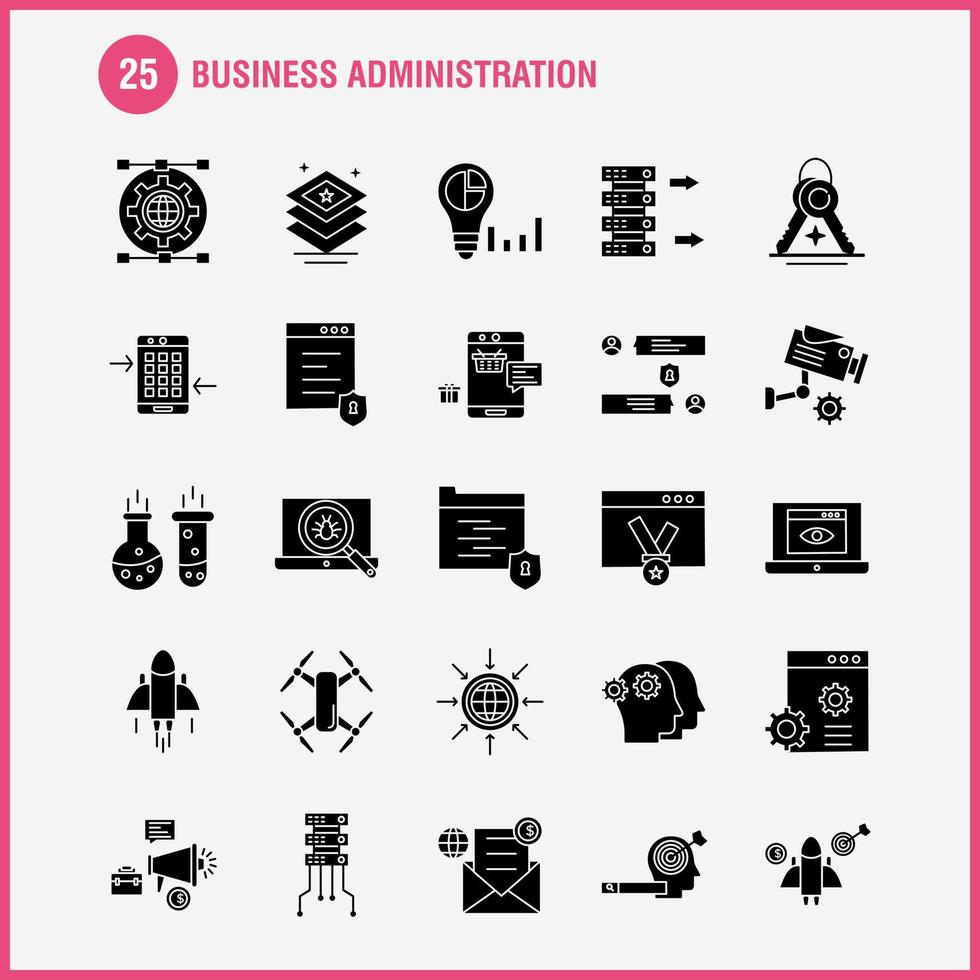 25 BUSINESS ADMINISTRATION