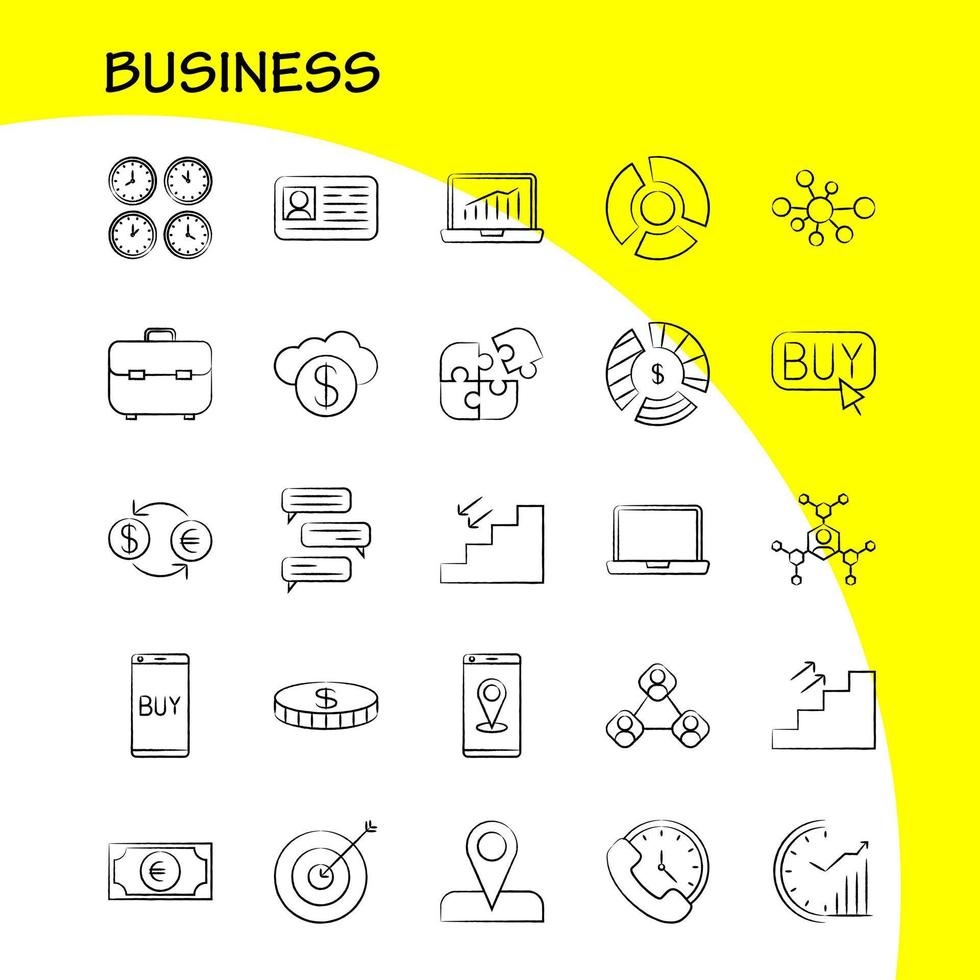 BUSINESS

$

$

BUY

$ €

BUY

$

€