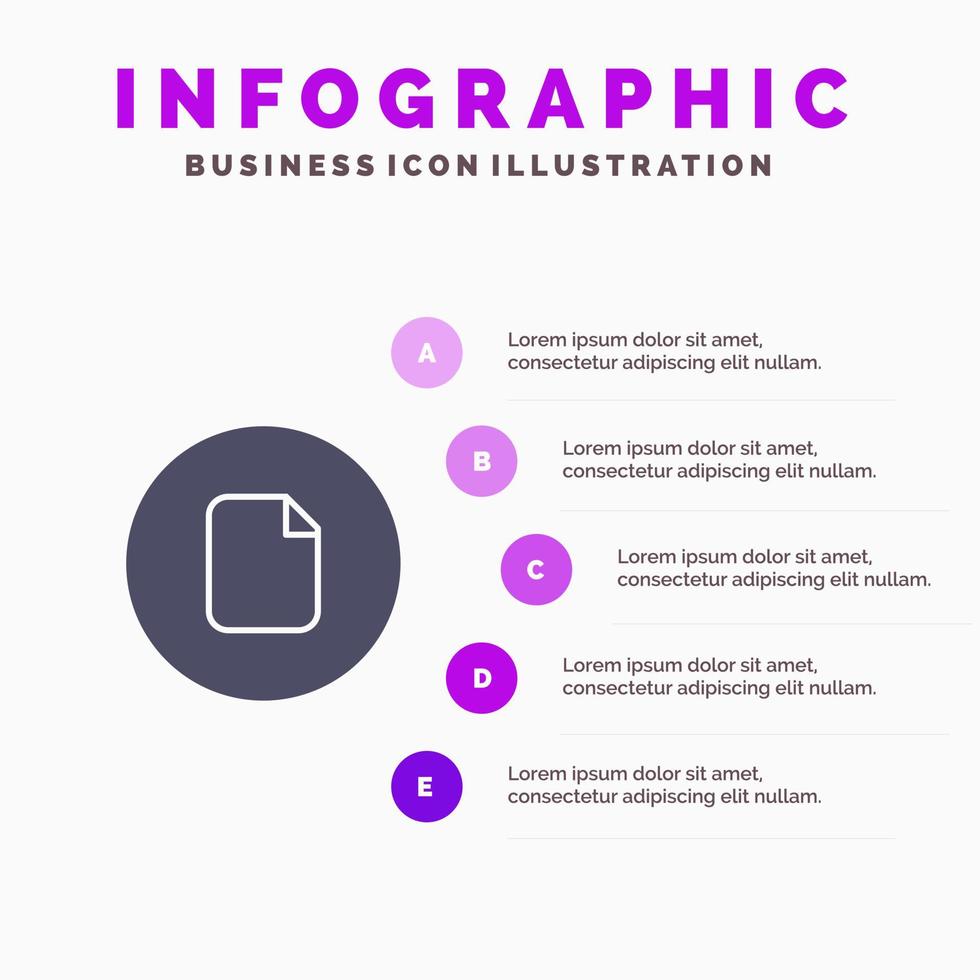 INFOGRAPHIC
BUSINESS ICON ILLUSTRATION

A
Lorem ipsum dolor sit amet, consectetur adipiscing elit nullam.

B
Lorem ipsum dolor sit amet, consectetur adipiscing elit nullam.

C
Lorem ipsum dolor sit amet, consectetur adipiscing elit nullam.

D
Lorem ipsum dolor sit amet, consectetur adipiscing elit nullam.

E
Lorem ipsum dolor sit amet, consectetur adipiscing elit nullam.