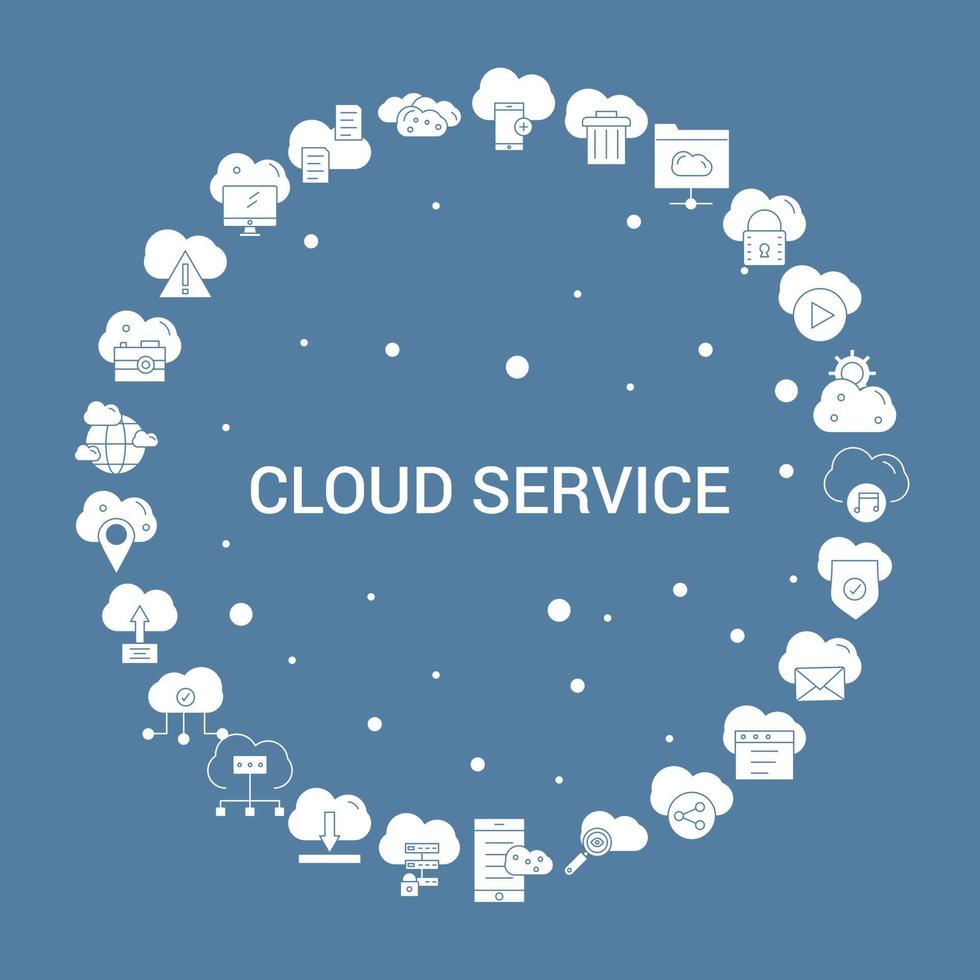 CLOUD SERVICE