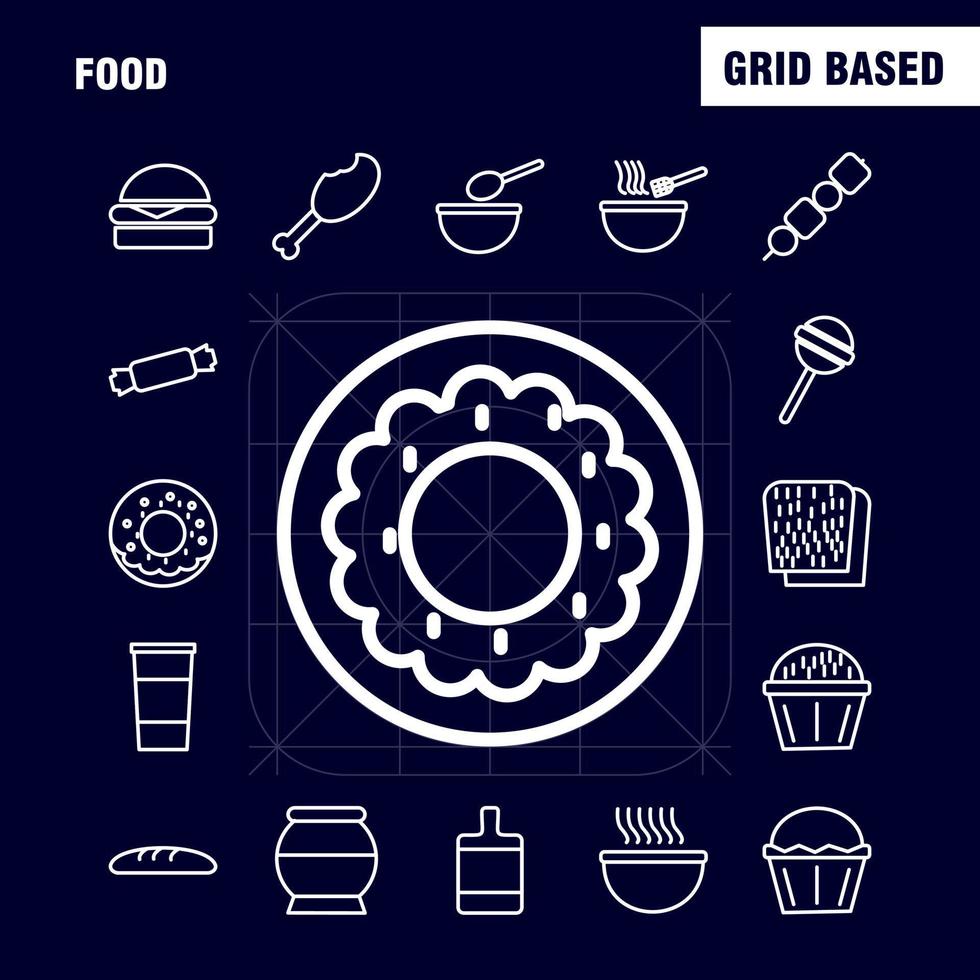 FOOD

GRID BASED