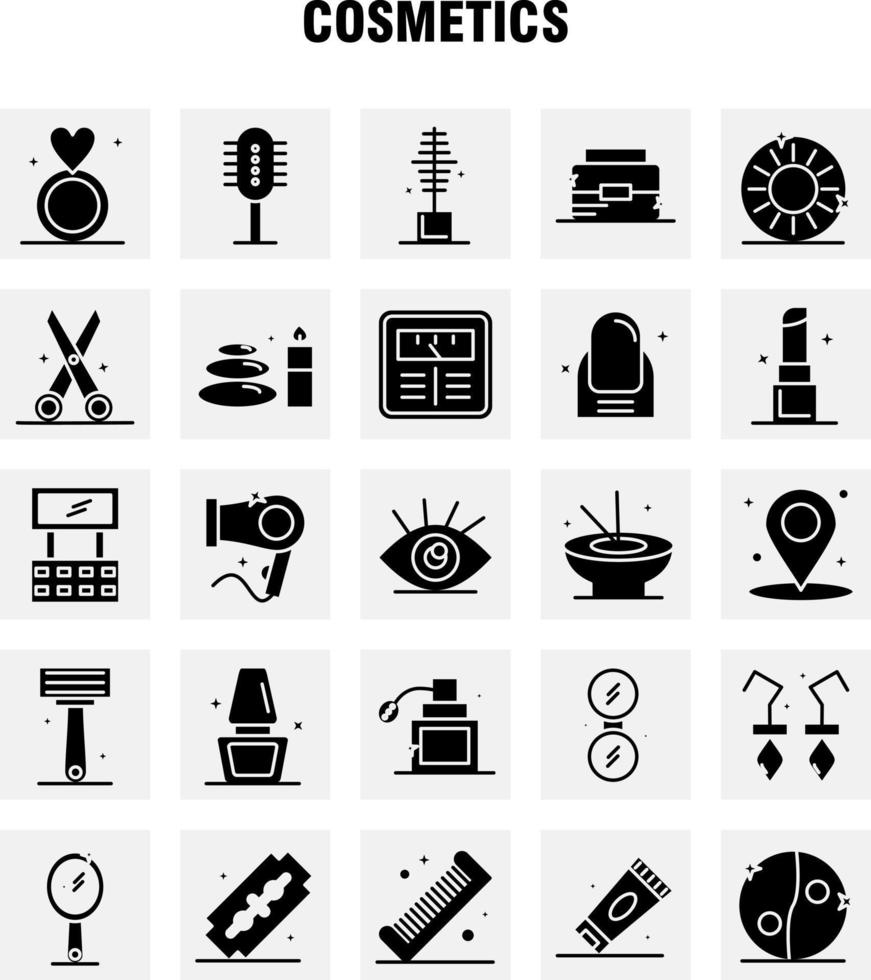 COSMETICS