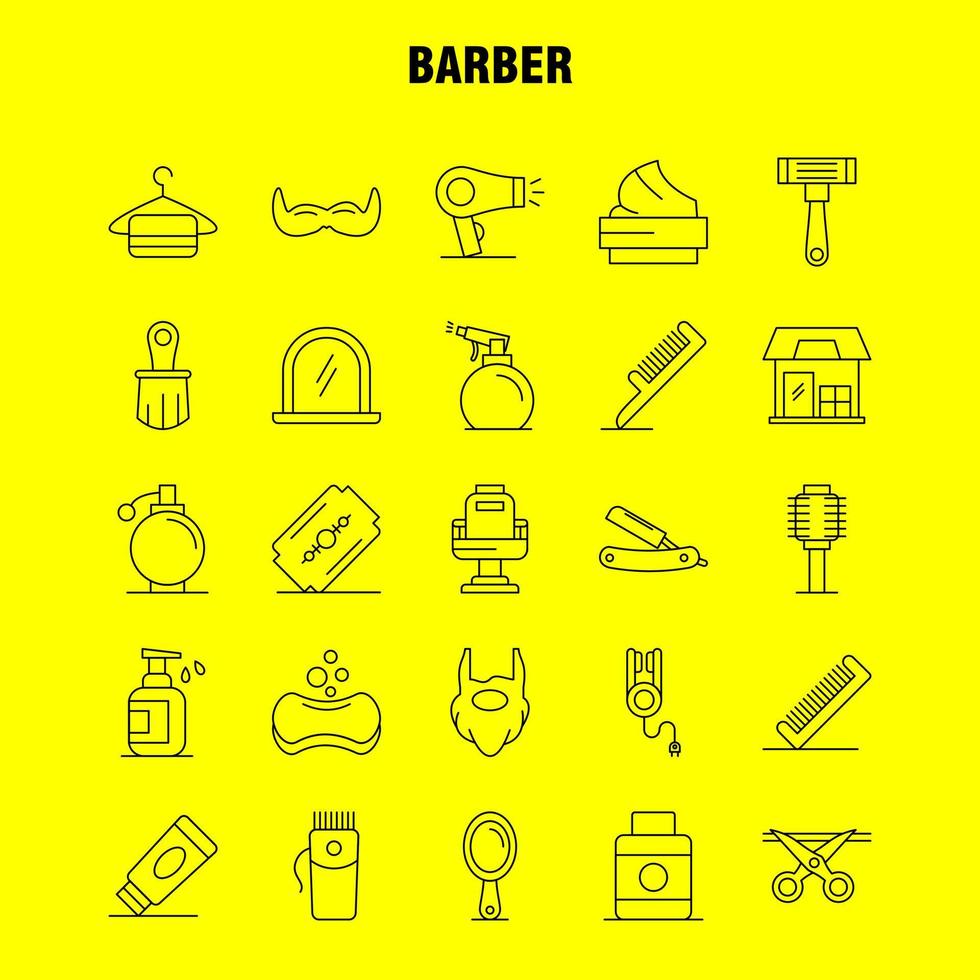 BARBER