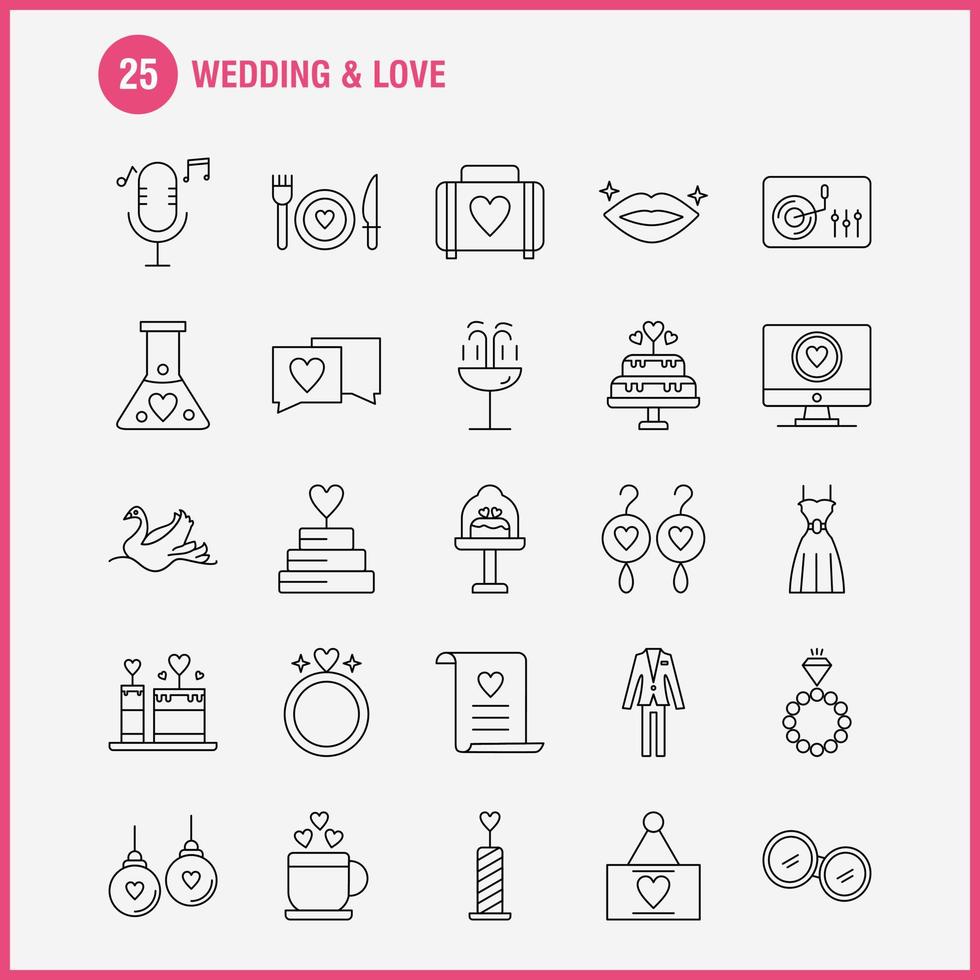 25 WEDDING & LOVE