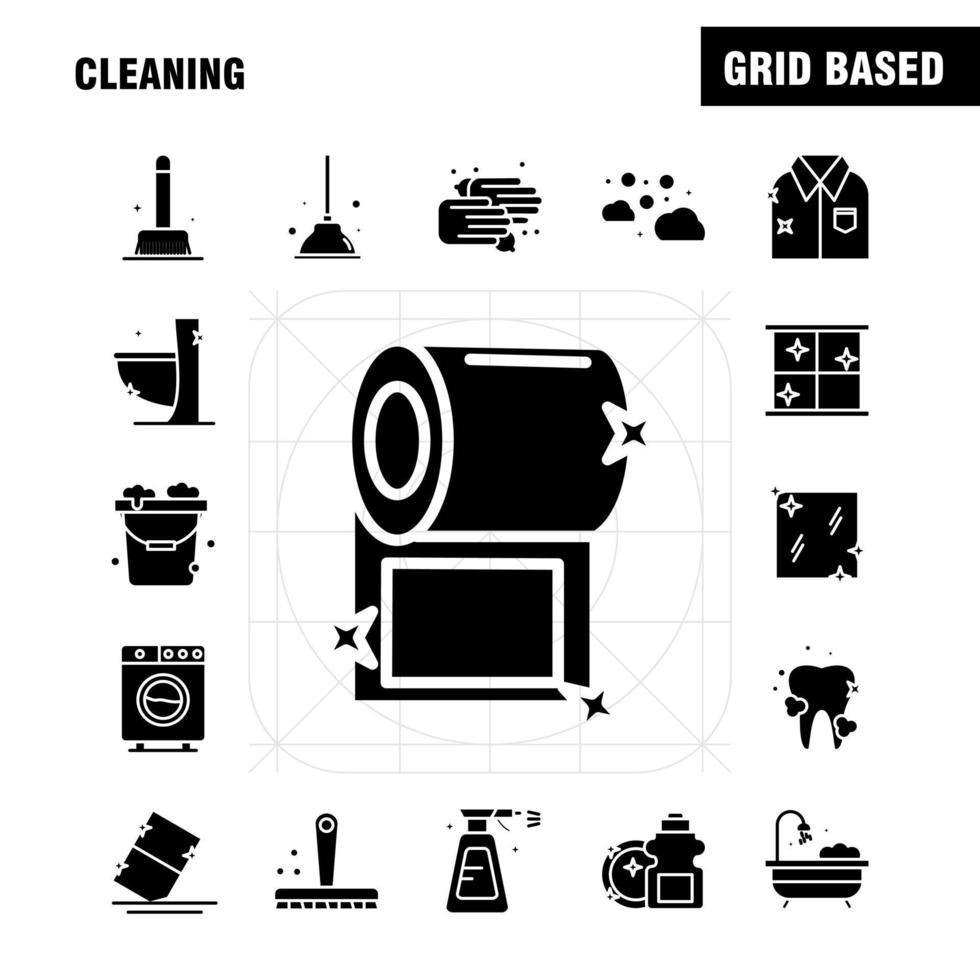 CLEANING

GRID BASED