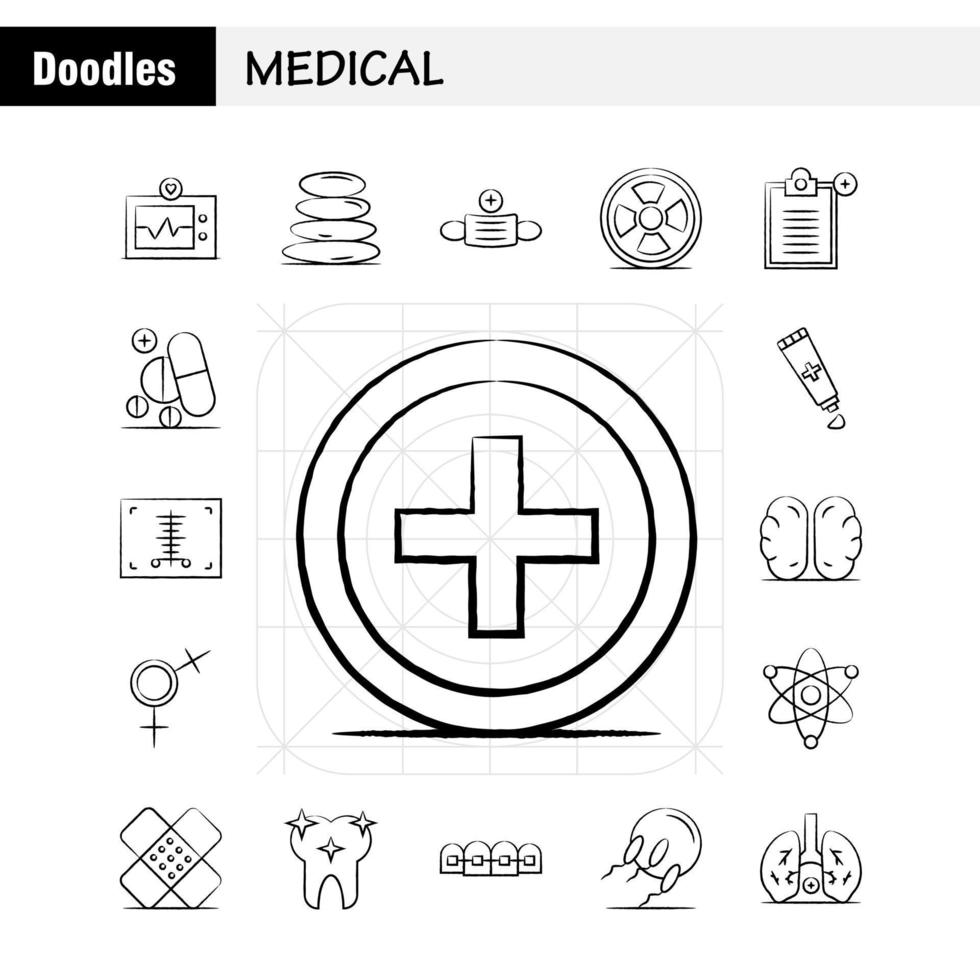 Doodles MEDICAL