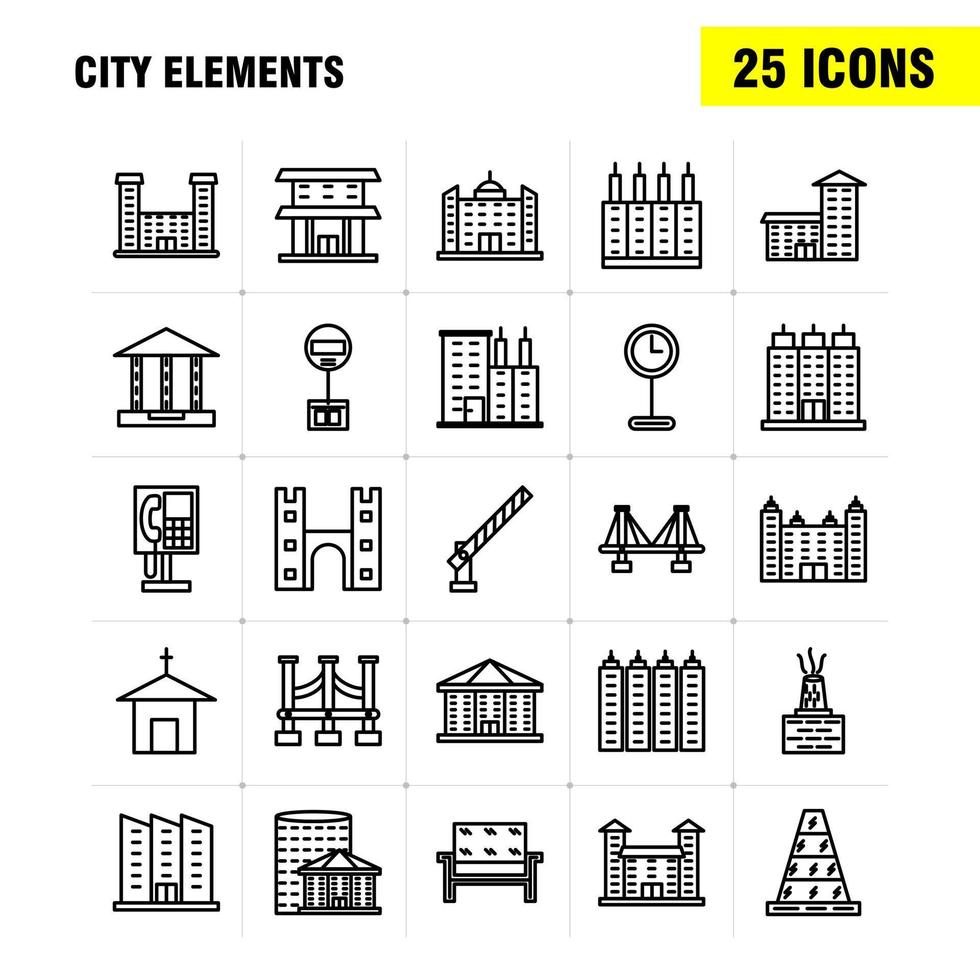 CITY ELEMENTS

25 ICONS