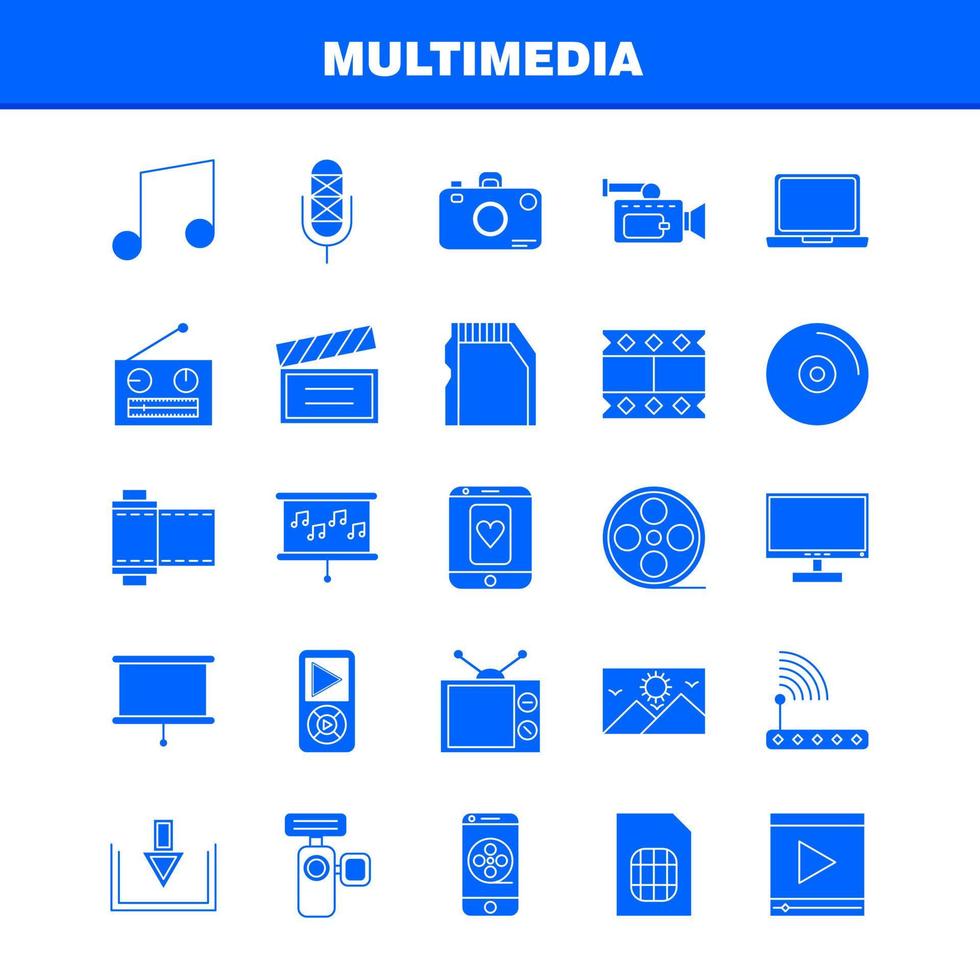 MULTIMEDIA