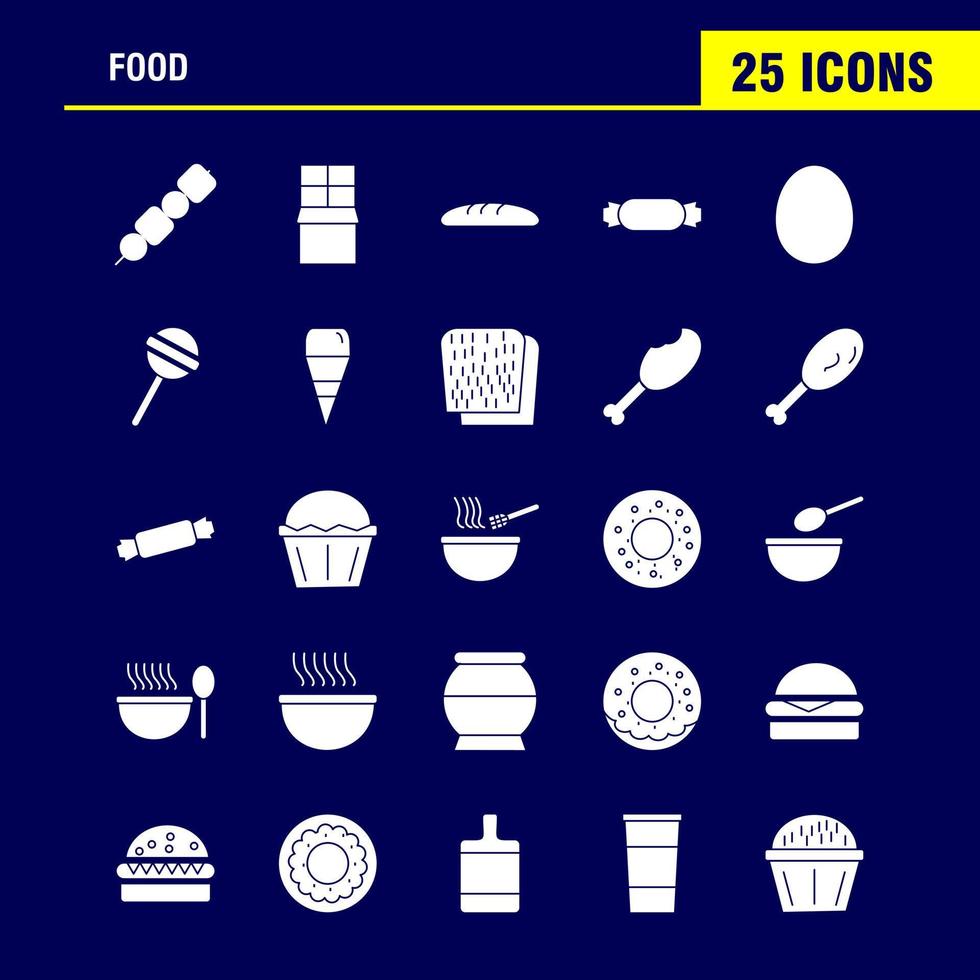 FOOD

25 ICONS