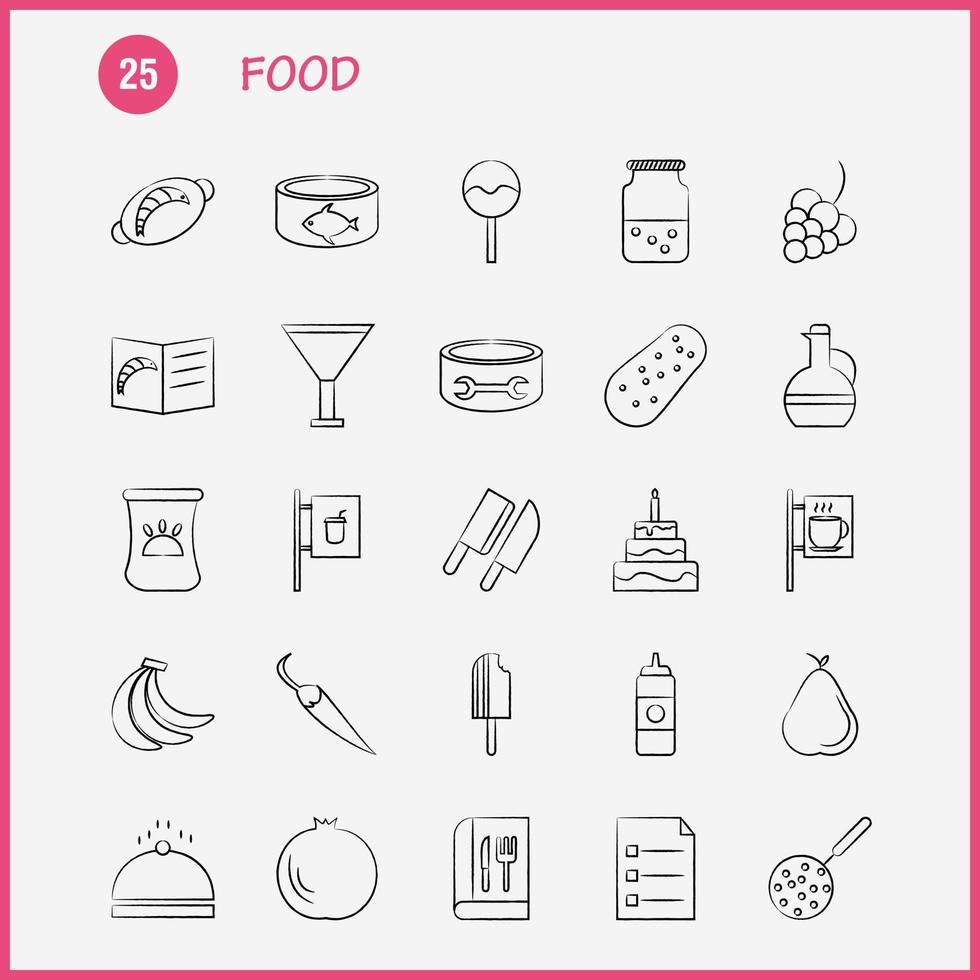 25 FOOD