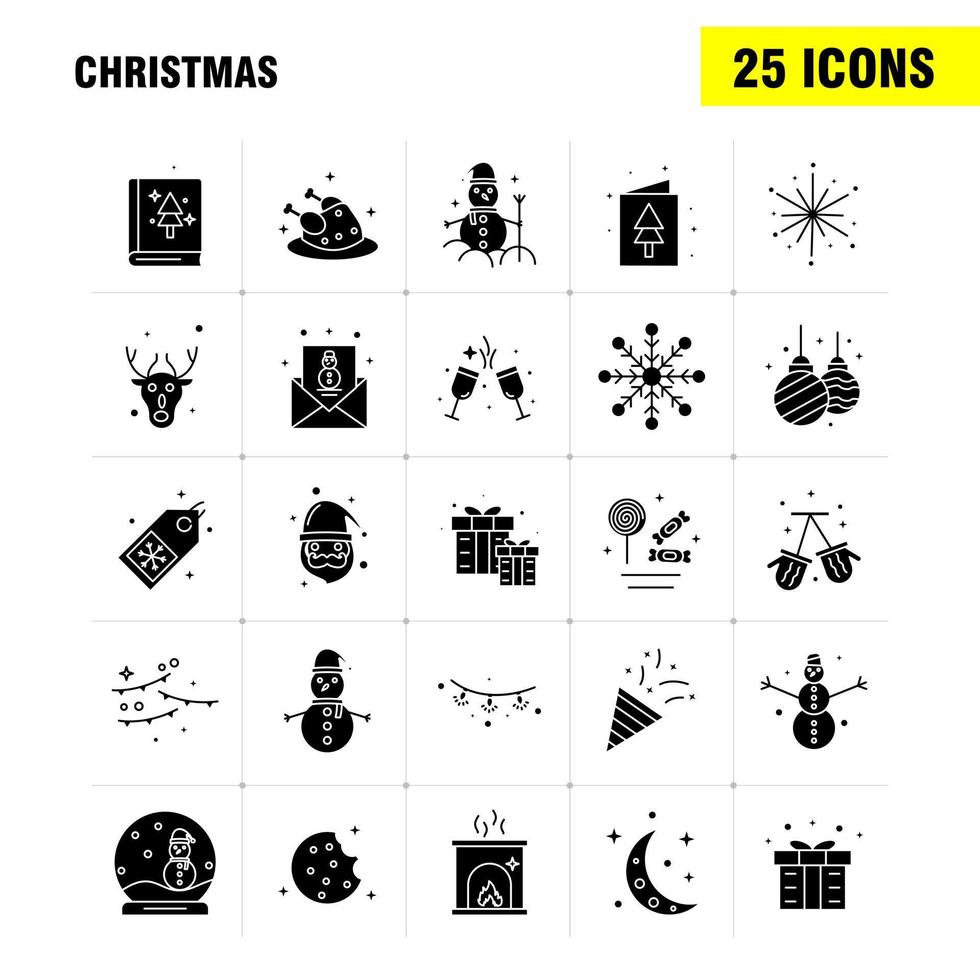 CHRISTMAS

25 ICONS