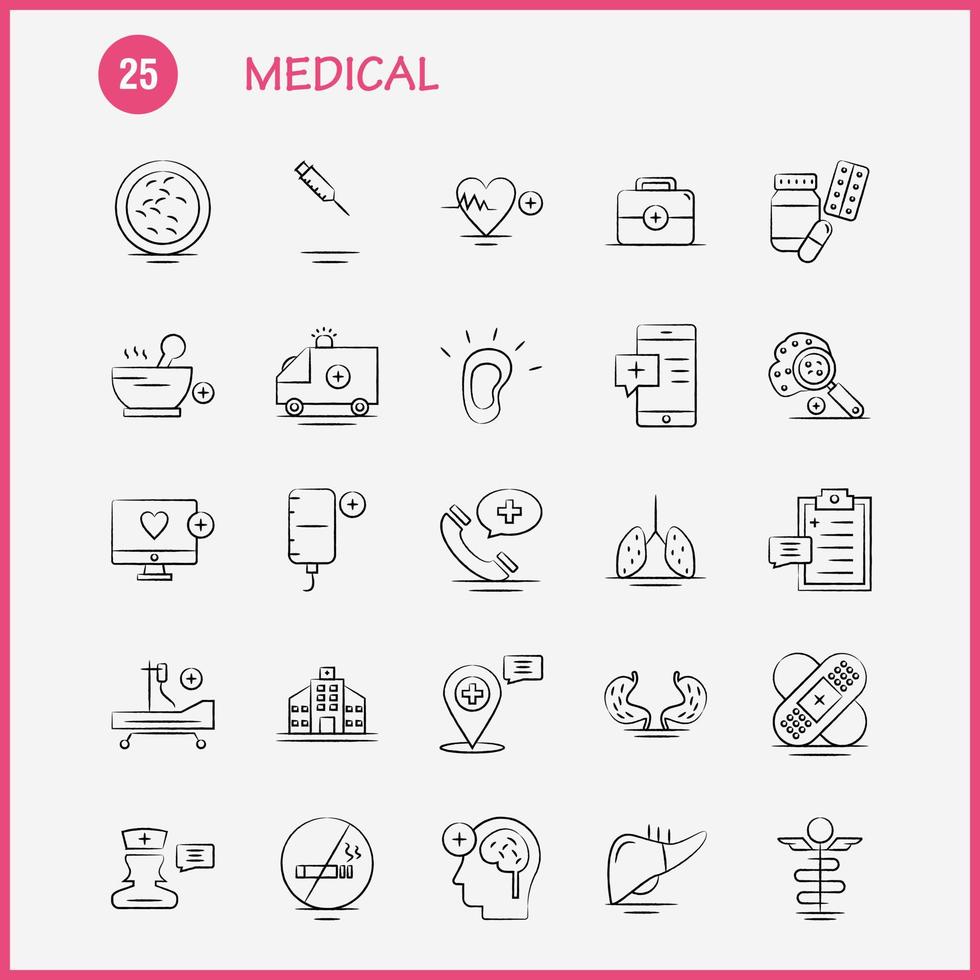 25 MEDICAL