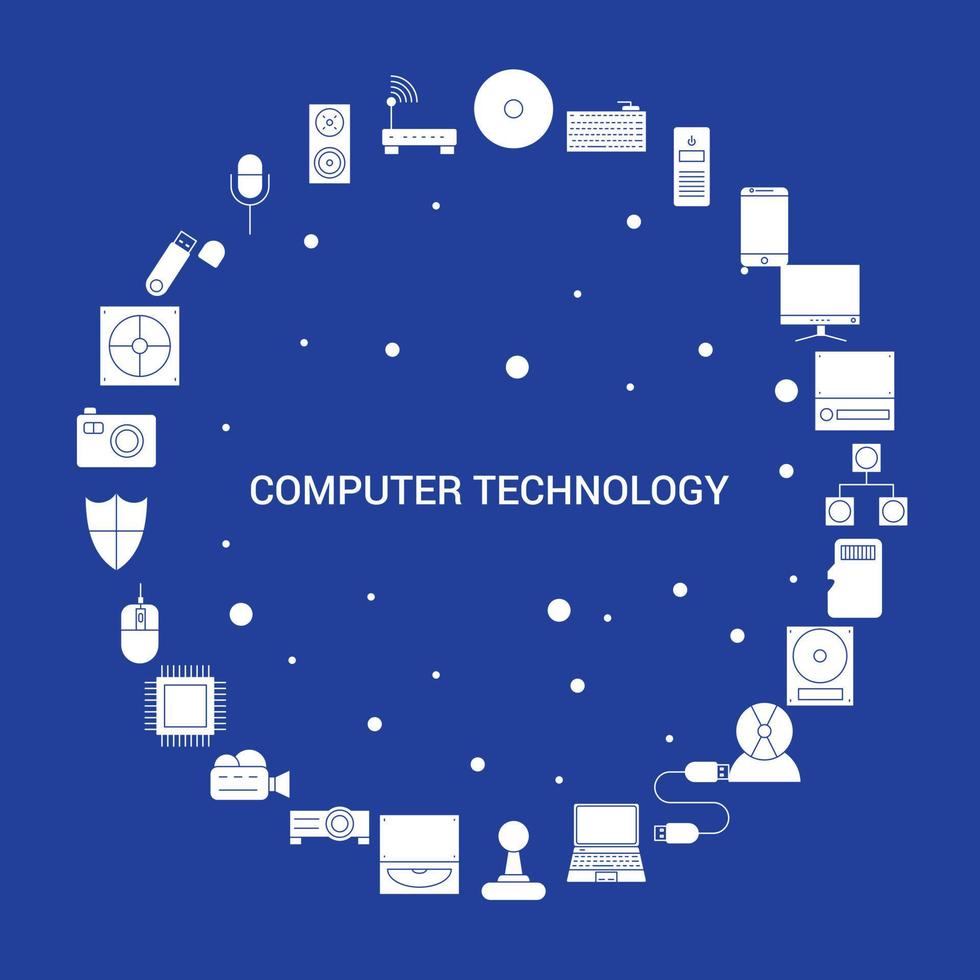 COMPUTER TECHNOLOGY