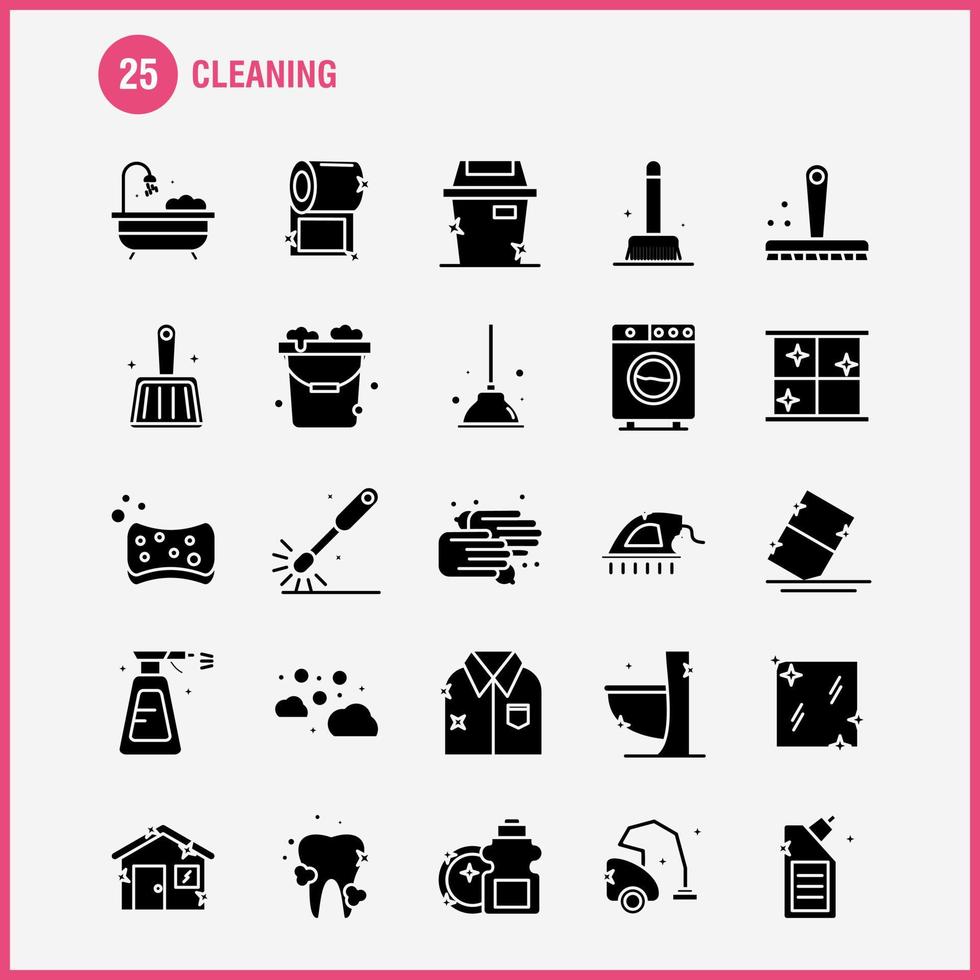 25 CLEANING