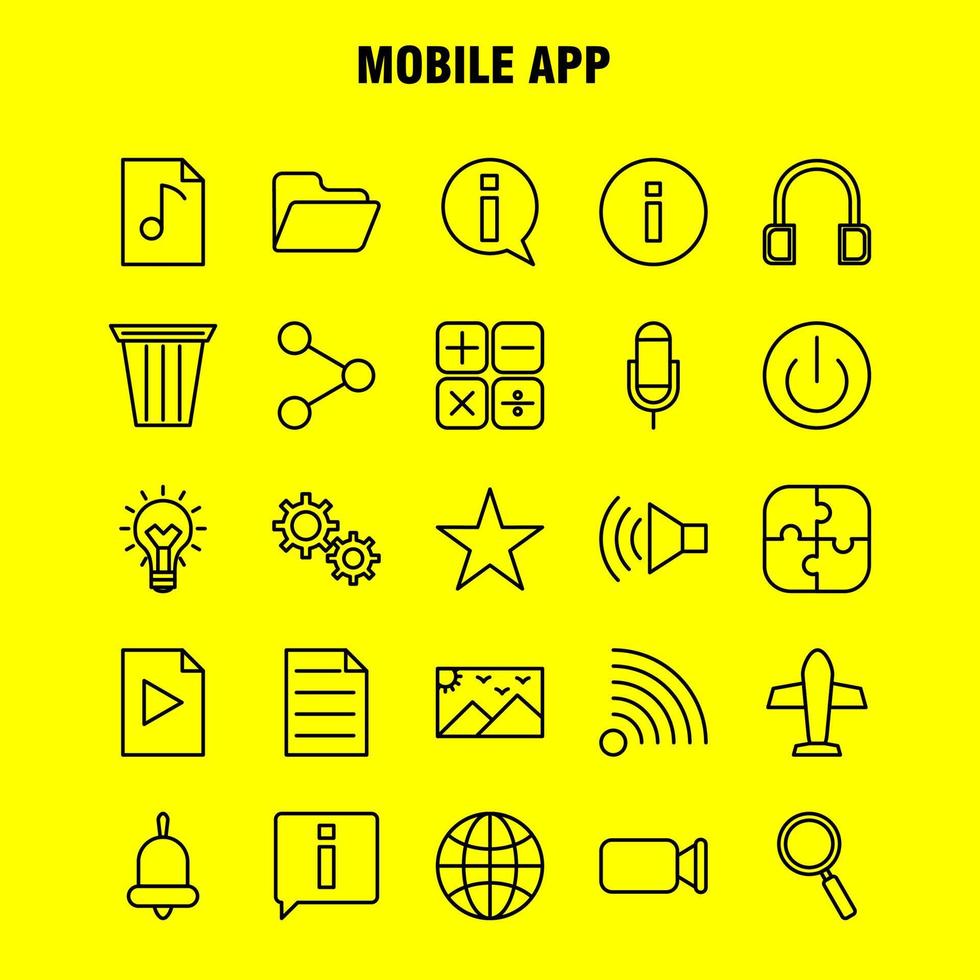 MOBILE APP