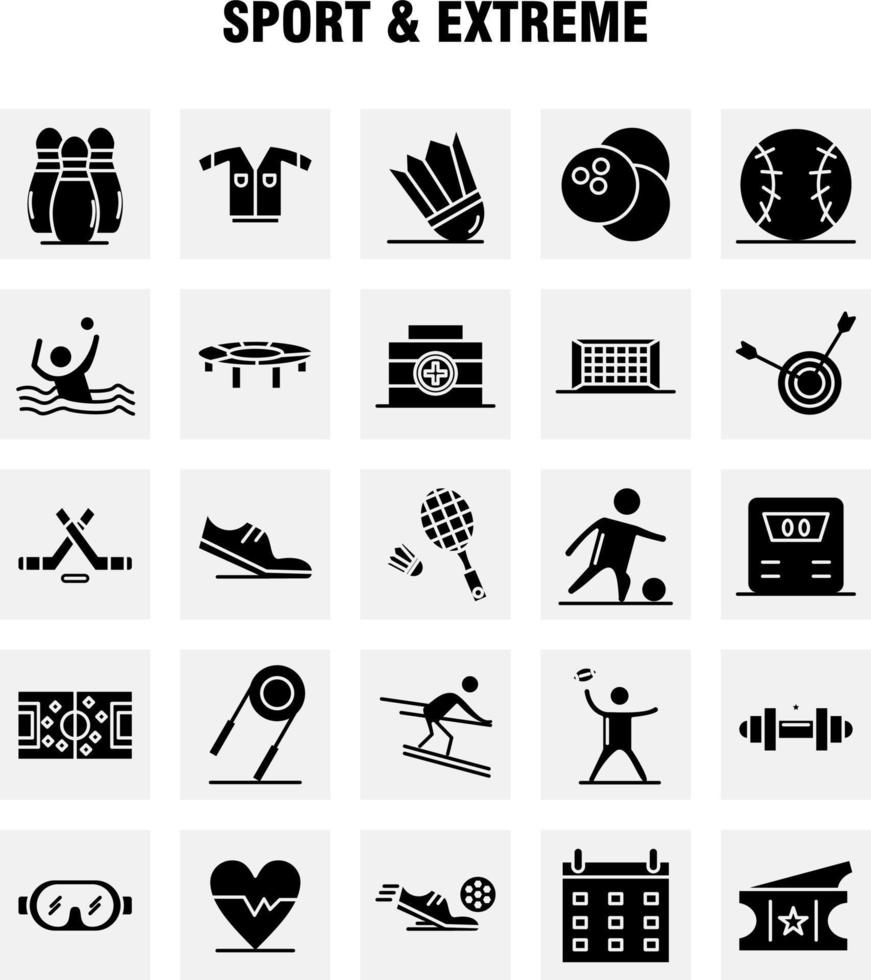 SPORT & EXTREME