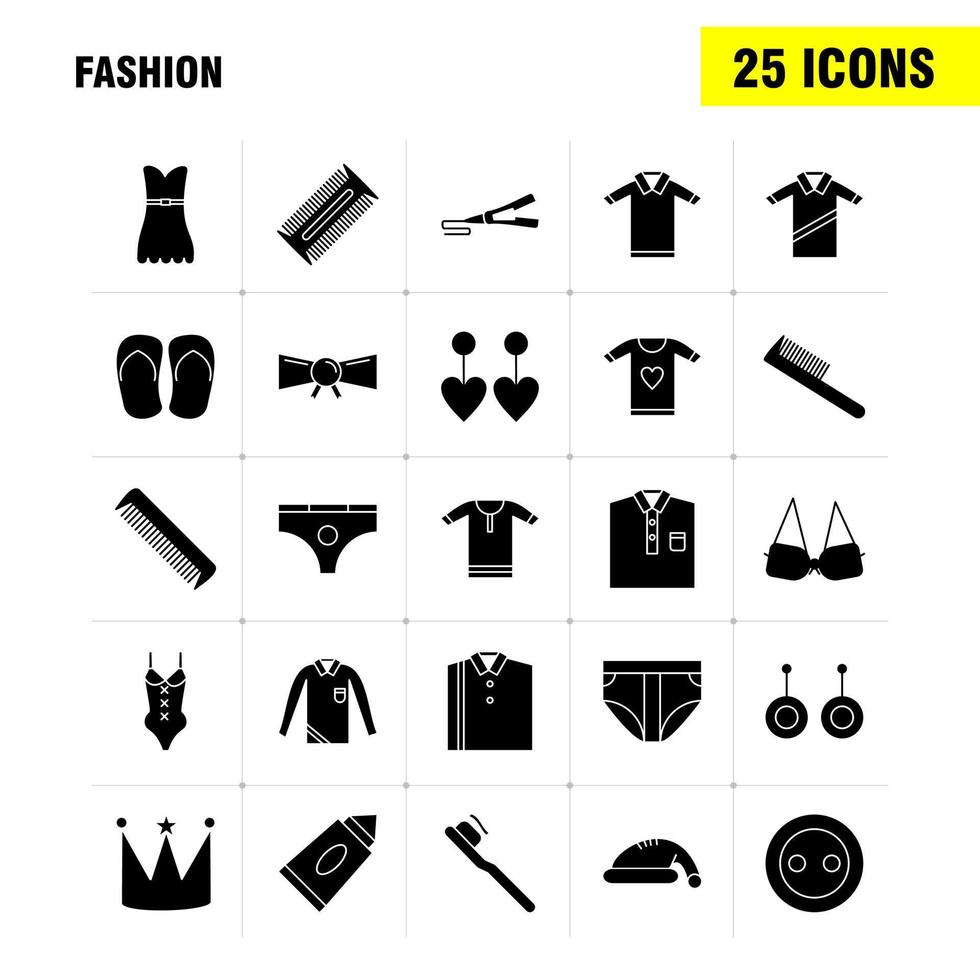 FASHION

25 ICONS