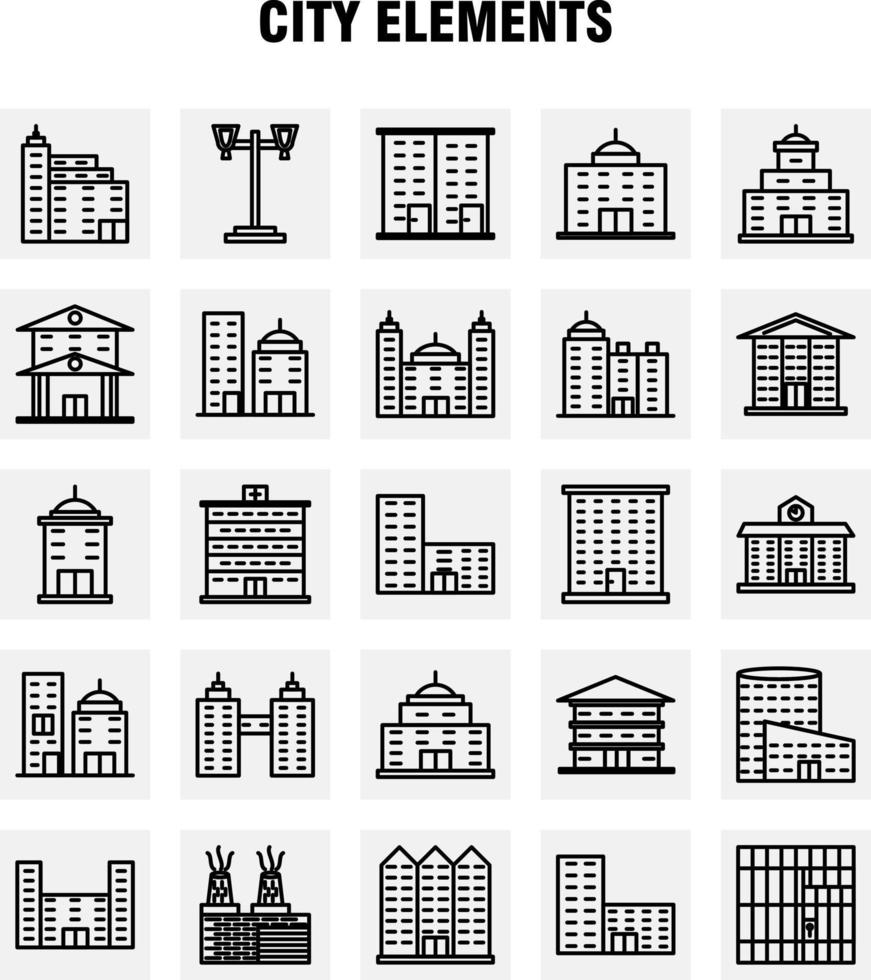 CITY ELEMENTS