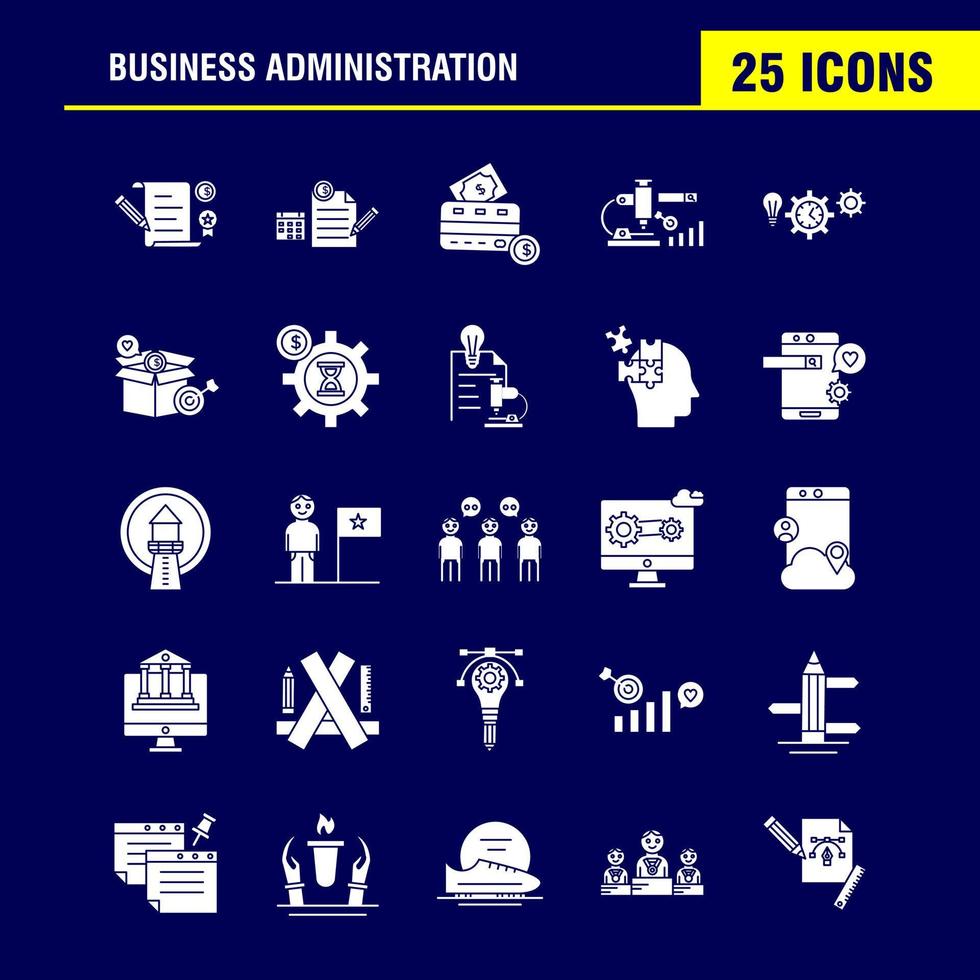 BUSINESS ADMINISTRATION

25 ICONS