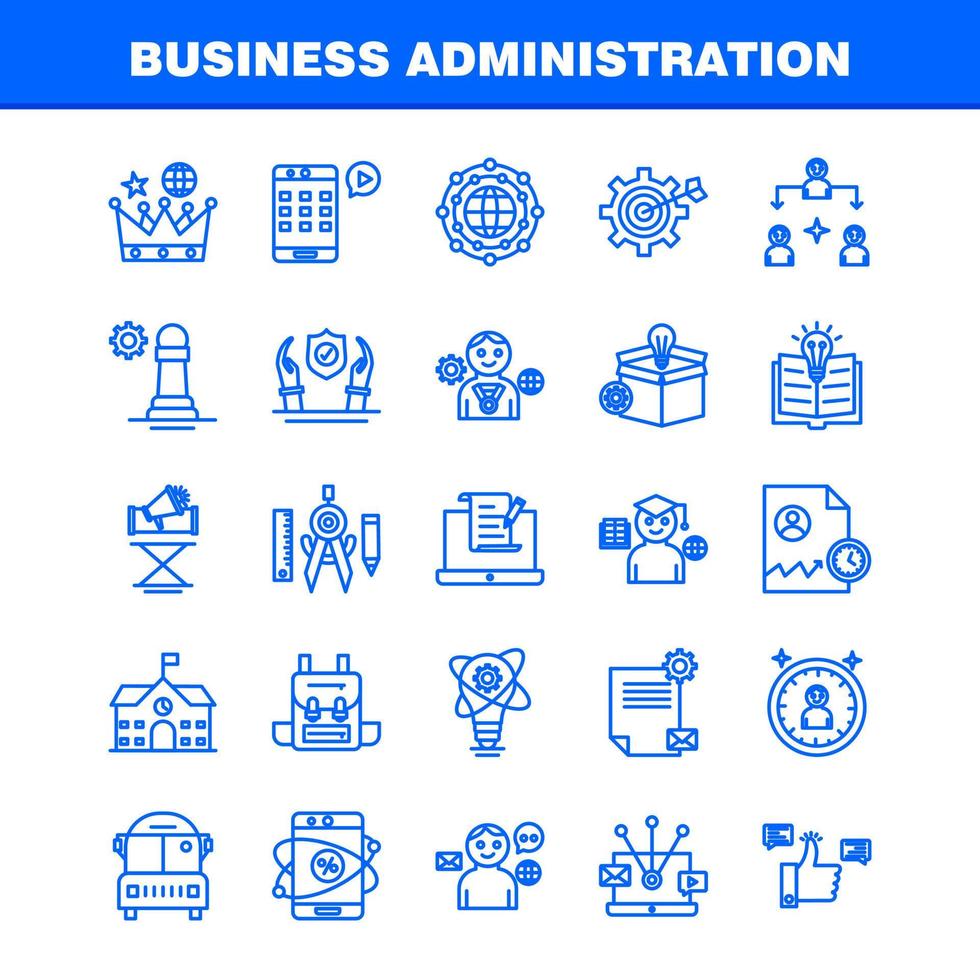 BUSINESS ADMINISTRATION

%