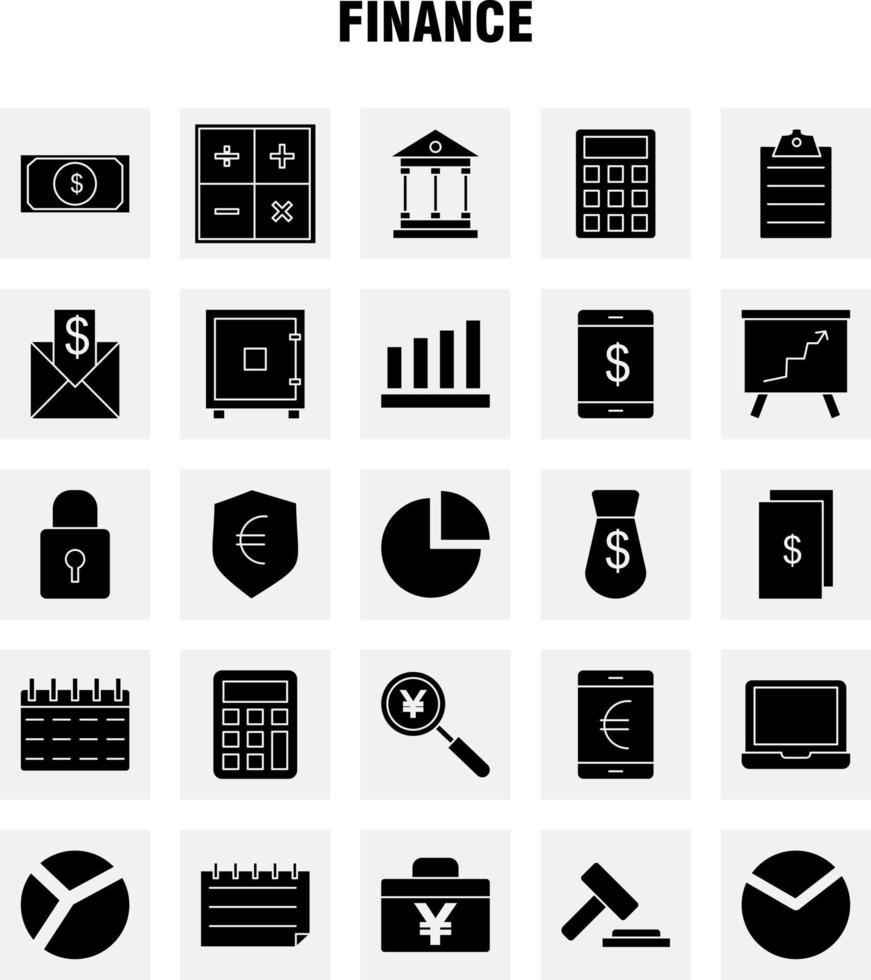 FINANCE