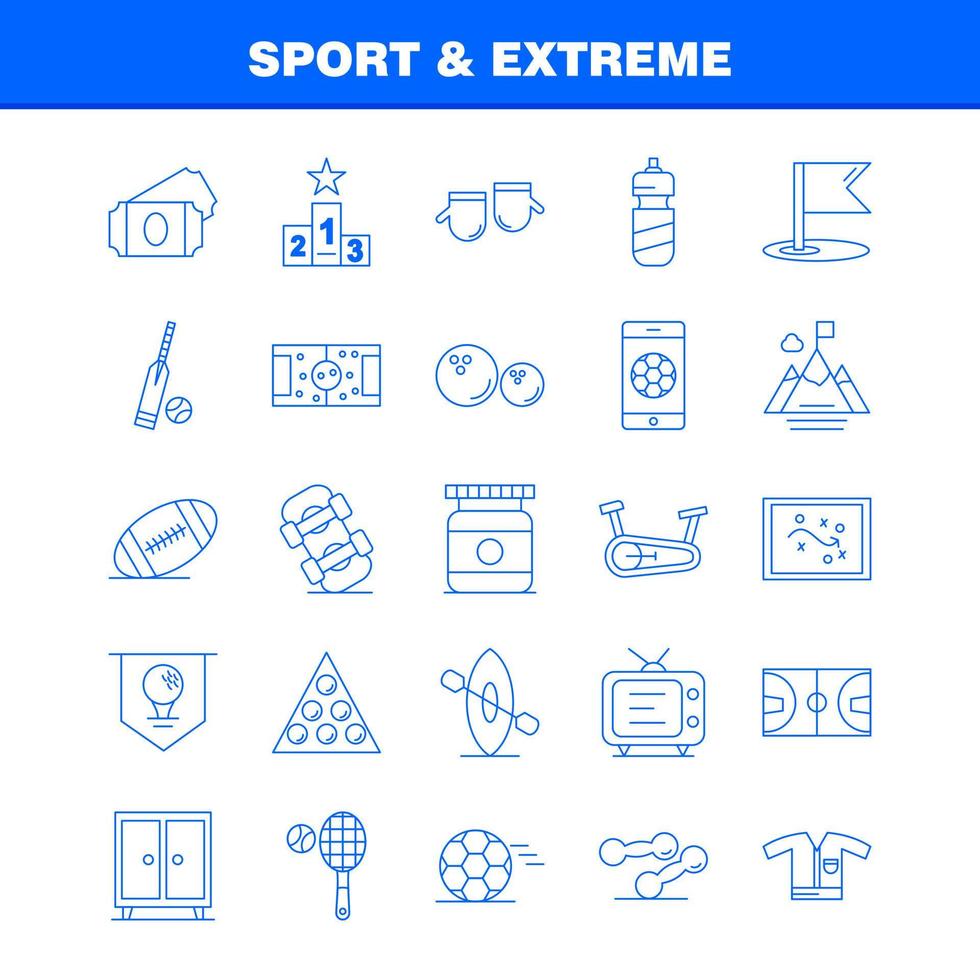 SPORT & EXTREME

2 1 3