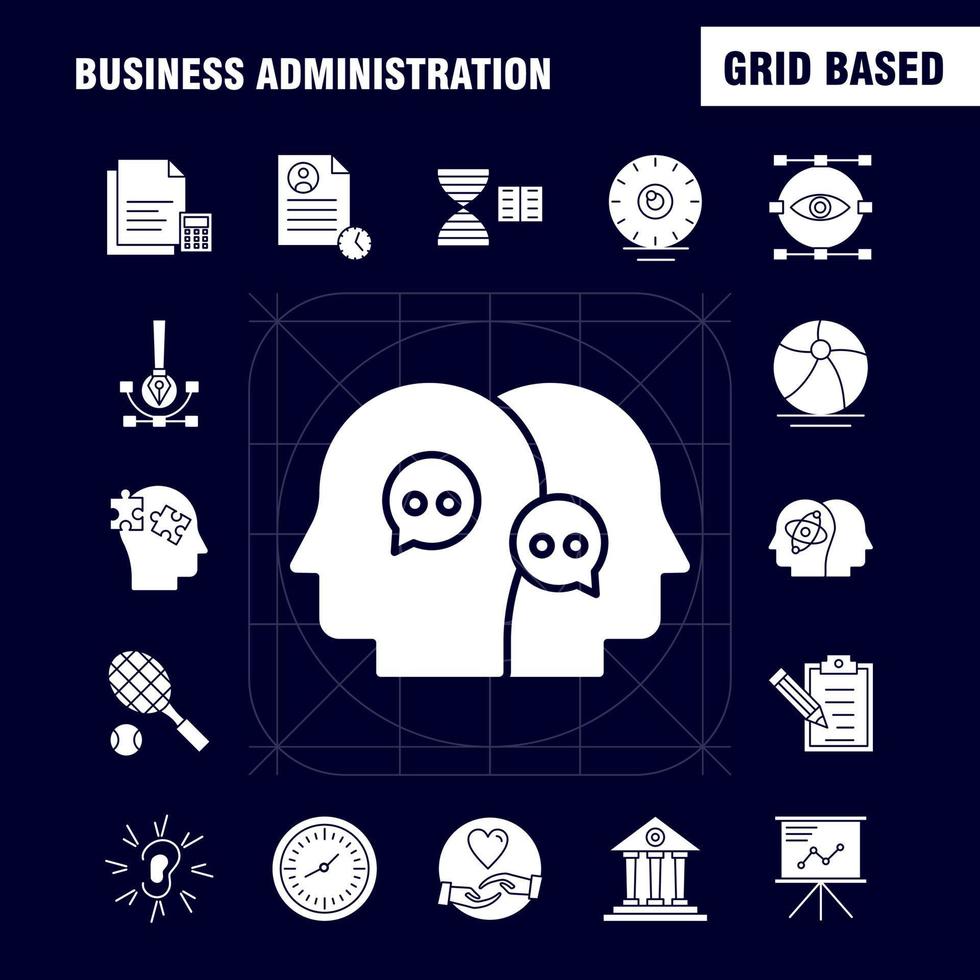 BUSINESS ADMINISTRATION

GRID BASED