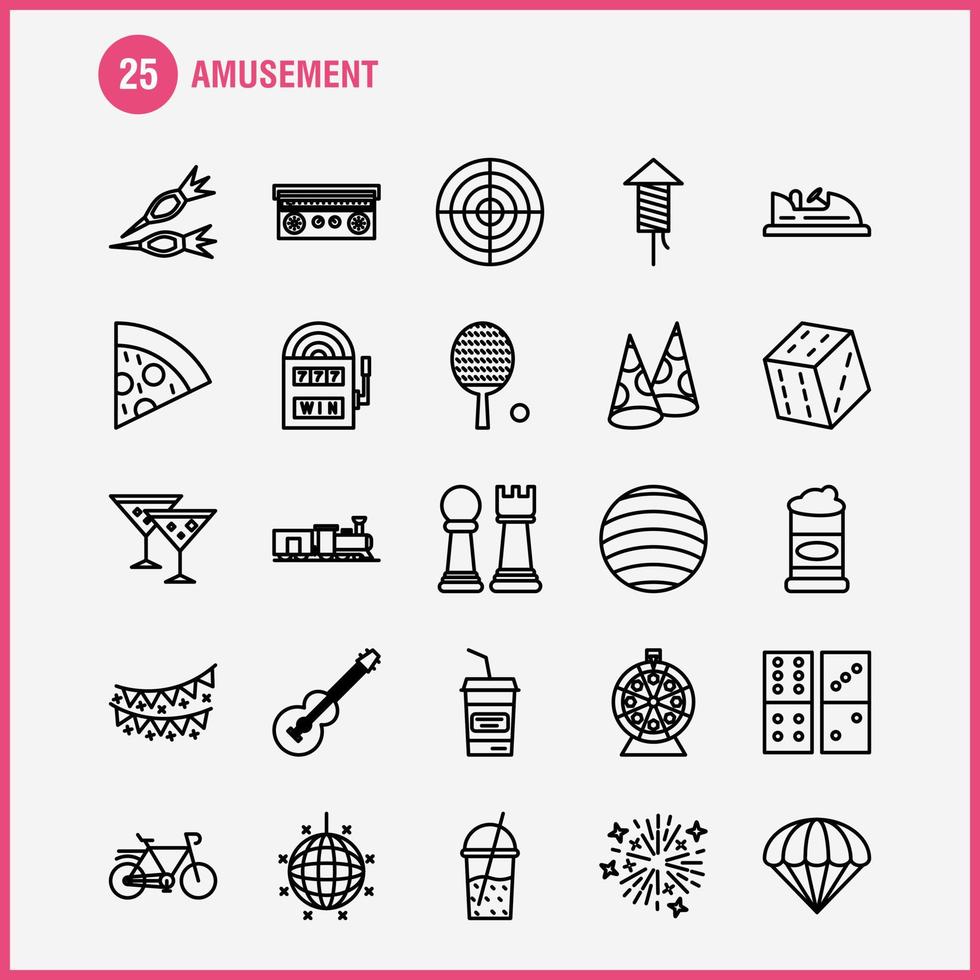 25 AMUSEMENT

777
WIN